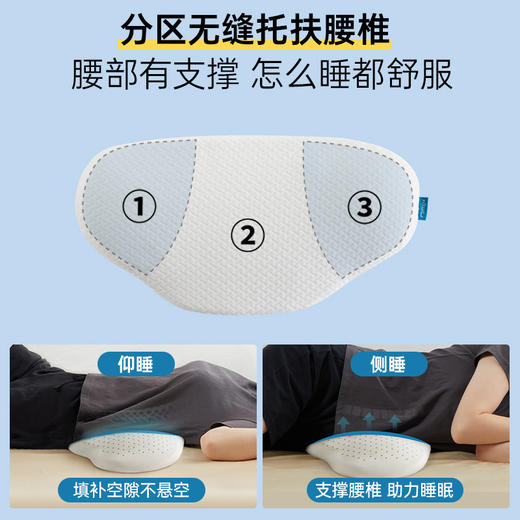 分区无缝托扶腰椎
腰部有支撑 怎么睡都舒服

①
②
③

仰睡
填补空隙不悬空

侧睡
支撑腰椎 助力睡眠