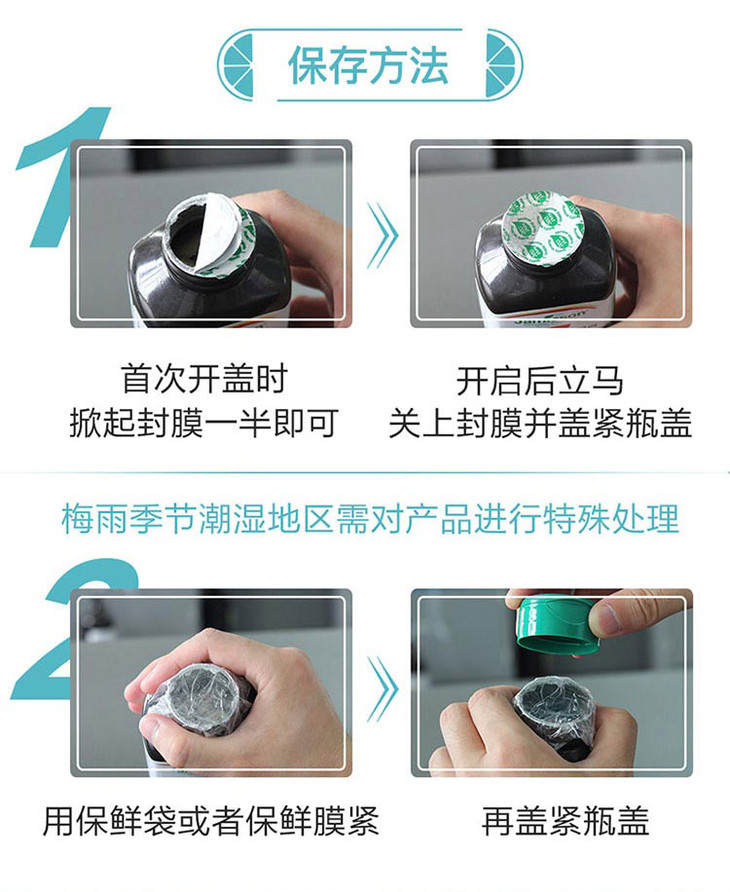 保存方法

1

首次开盖时
掀起封膜一半即可

开启后立马
关上封膜并盖紧瓶盖

梅雨季节潮湿地区需对产品进行特殊处理

2

用保鲜袋或者保鲜膜紧

再盖紧瓶盖