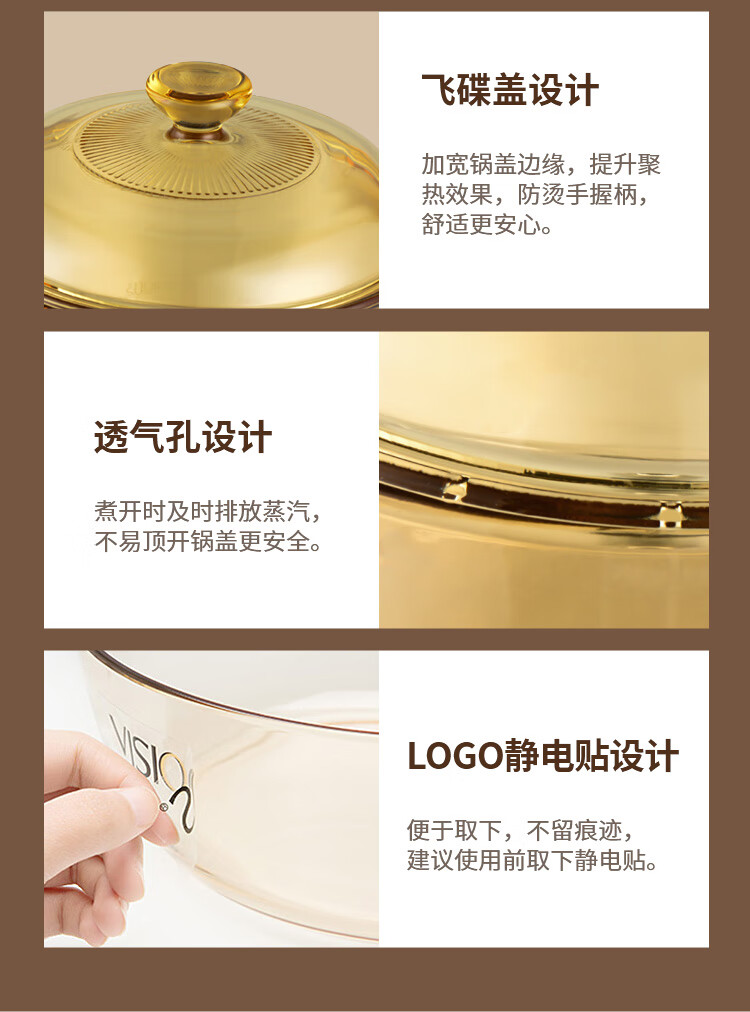 飞碟盖设计

加宽锅盖边缘，提升聚热效果，防烫手握柄，舒适更安心。

透气孔设计

煮开时及时排放蒸汽，不易顶开锅盖更安全。

VISION

LOGO静电贴设计

便于取下，不留痕迹，建议使用前取下静电贴。