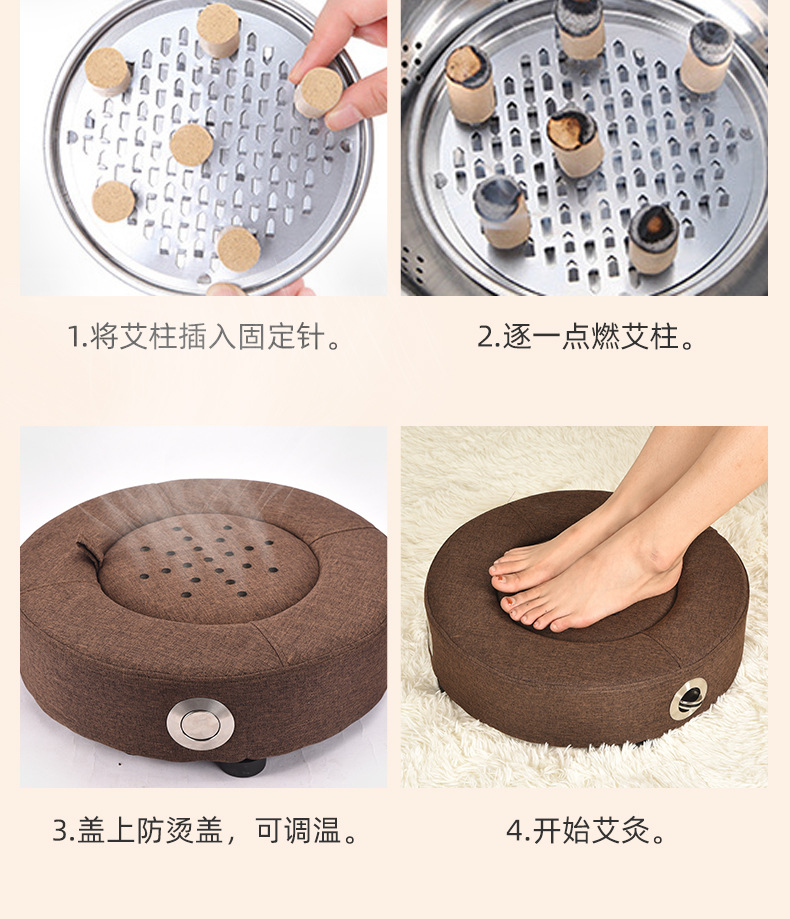 1.将艾柱插入固定针。

2.逐一点燃艾柱。

3.盖上防烫盖，可调温。

4.开始艾灸。