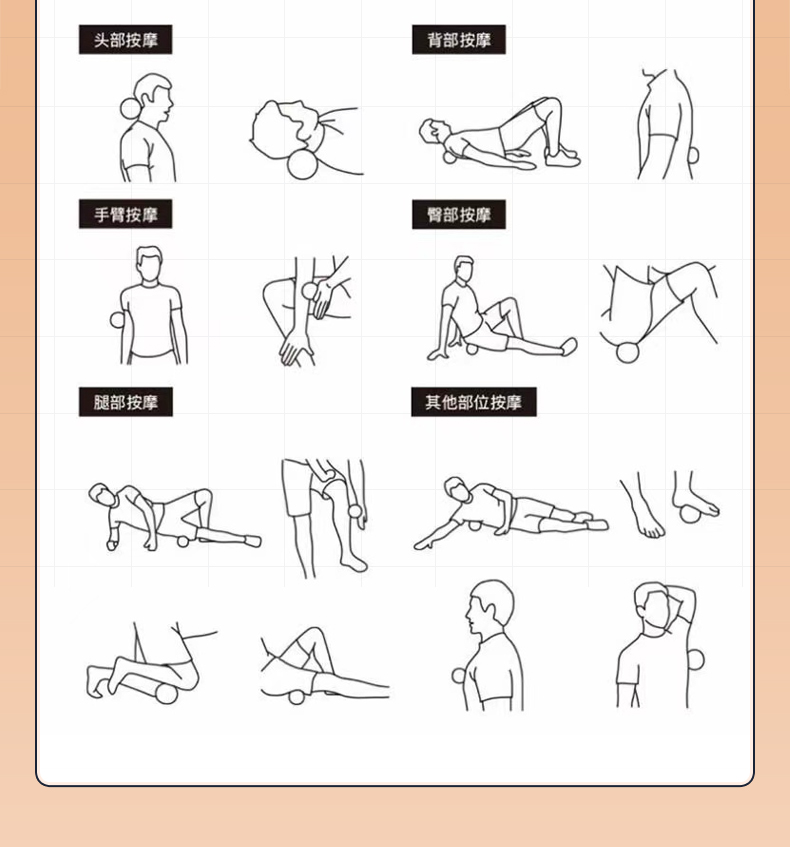 头部按摩

背部按摩

手臂按摩

臀部按摩

腿部按摩

其他部位按摩