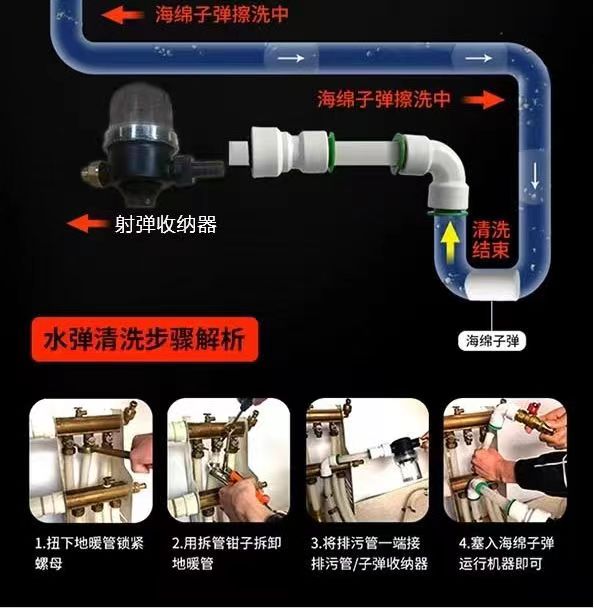 海绵子弹擦洗中

海绵子弹擦洗中

射弹收纳器

清洗结束

海绵子弹

水弹清洗步骤解析

1.扭下地暖管锁紧螺母

2.用拆管钳子拆卸地暖管

3.将排污管一端接排污管/子弹收纳器

4.塞入海绵子弹运行机器即可