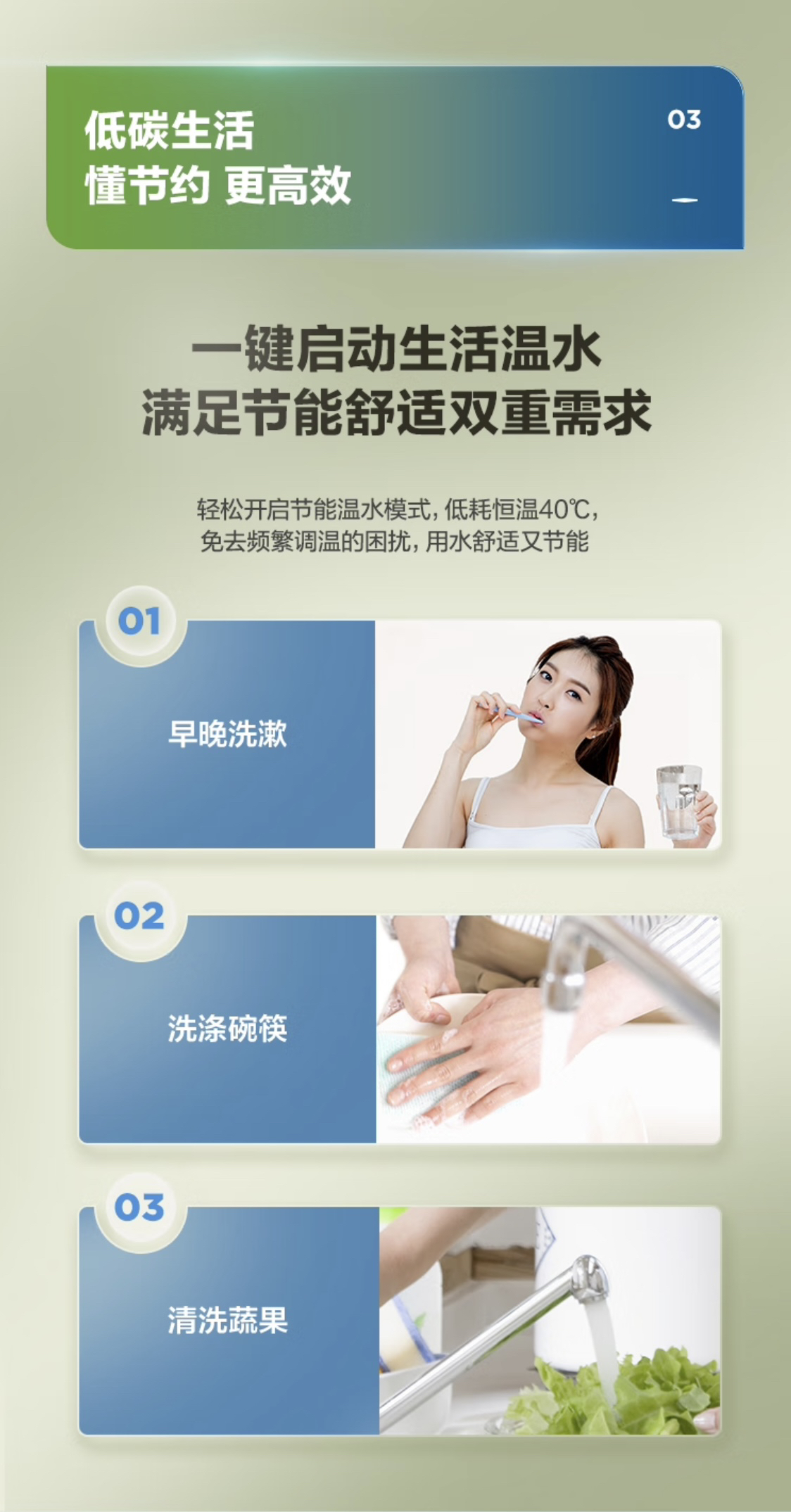 低碳生活
懂节约 更高效

03

一键启动生活温水
满足节能舒适双重需求

轻松开启节能温水模式，低耗恒温40℃，
免去频繁调温的困扰，用水舒适又节能

01

早晚洗漱

02

洗涤碗筷

03

清洗蔬果