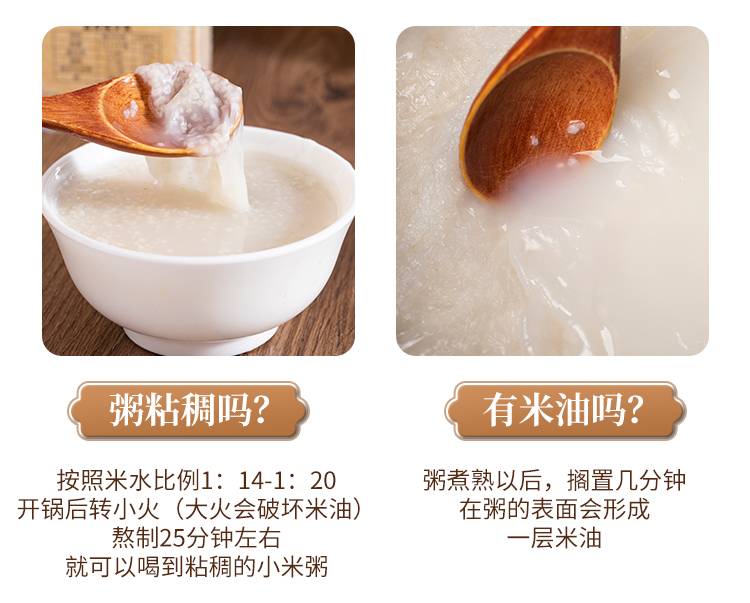 粥粘稠吗?

按照米水比例1：14-1：20
开锅后转小火（大火会破坏米油）
熬制25分钟左右
就可以喝到粘稠的小米粥

有米油吗?

粥煮熟以后，搁置几分钟
在粥的表面会形成
一层米油