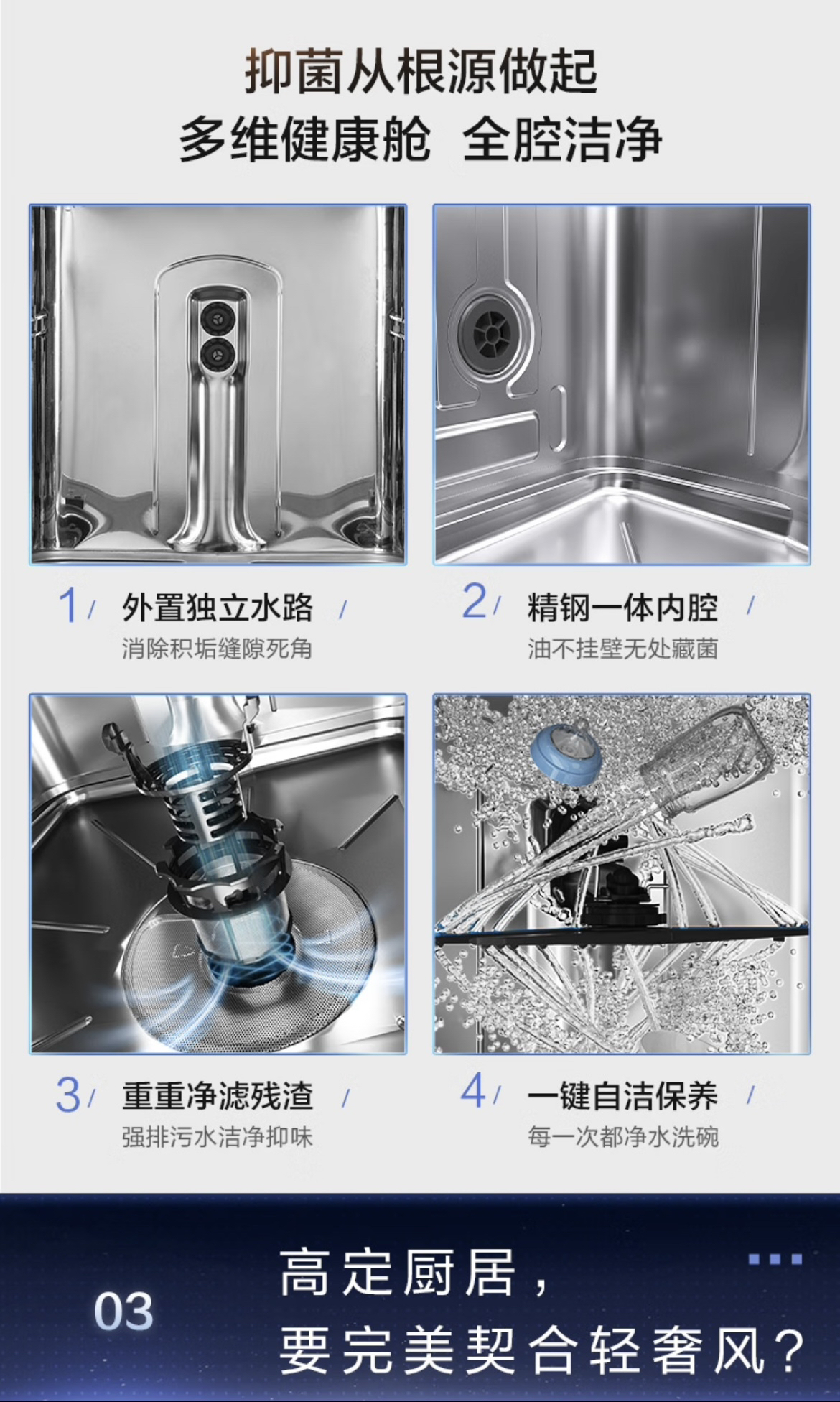 抑菌从根源做起
多维健康舱 全腔洁净

1/ 外置独立水路 /
消除积垢缝隙死角

2/ 精钢一体内腔 /
油不挂壁无处藏菌

3/ 重重净滤残渣 /
强排污水洁净抑味

4/ 一键自洁保养 /
每一次都净水洗碗

03
高定厨居，
要完美契合轻奢风？