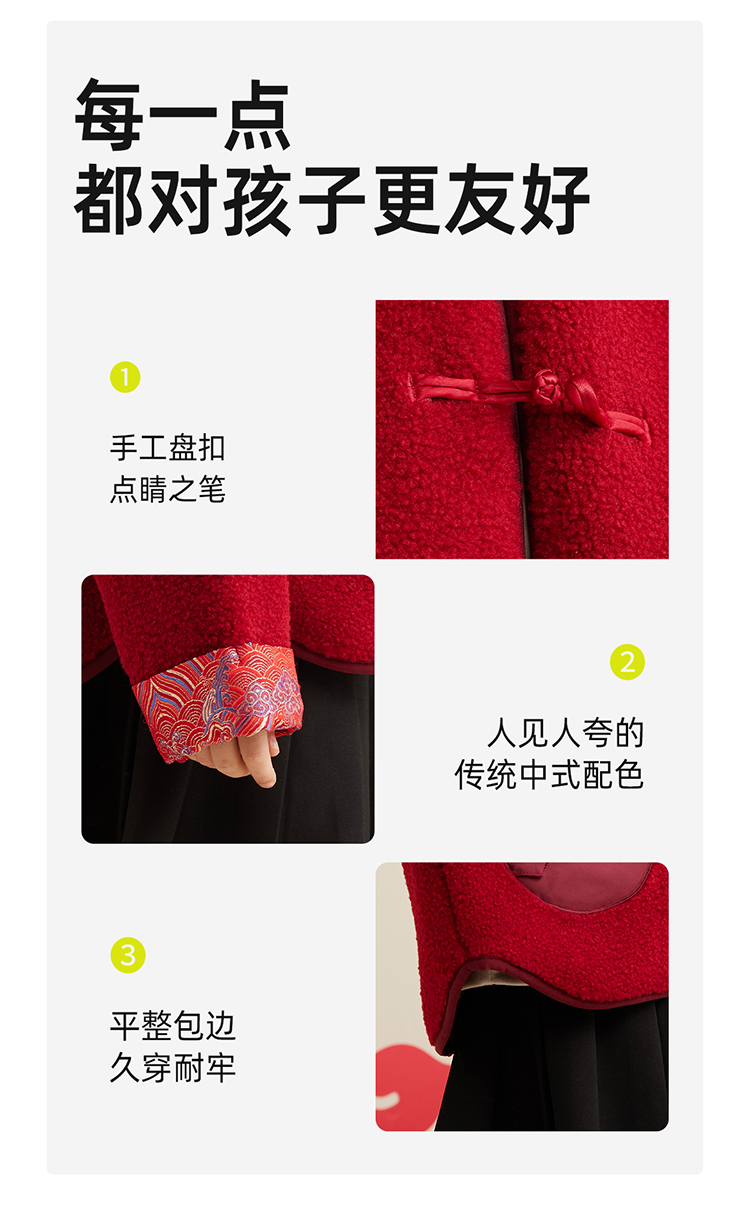 每一点
都对孩子更友好

1

手工盘扣
点睛之笔

2

人见人夸的
传统中式配色

3

平整包边
久穿耐牢