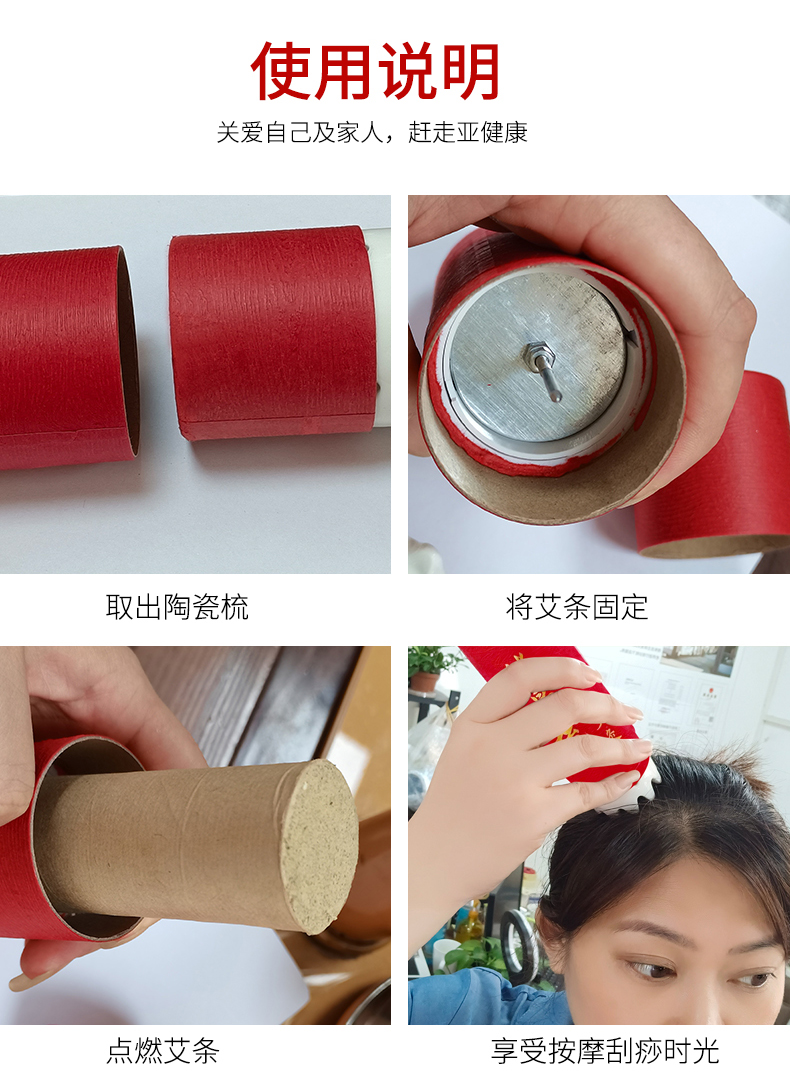 使用说明

关爱自己及家人，赶走亚健康

取出陶瓷梳

将艾条固定

点燃艾条

享受按摩刮痧时光