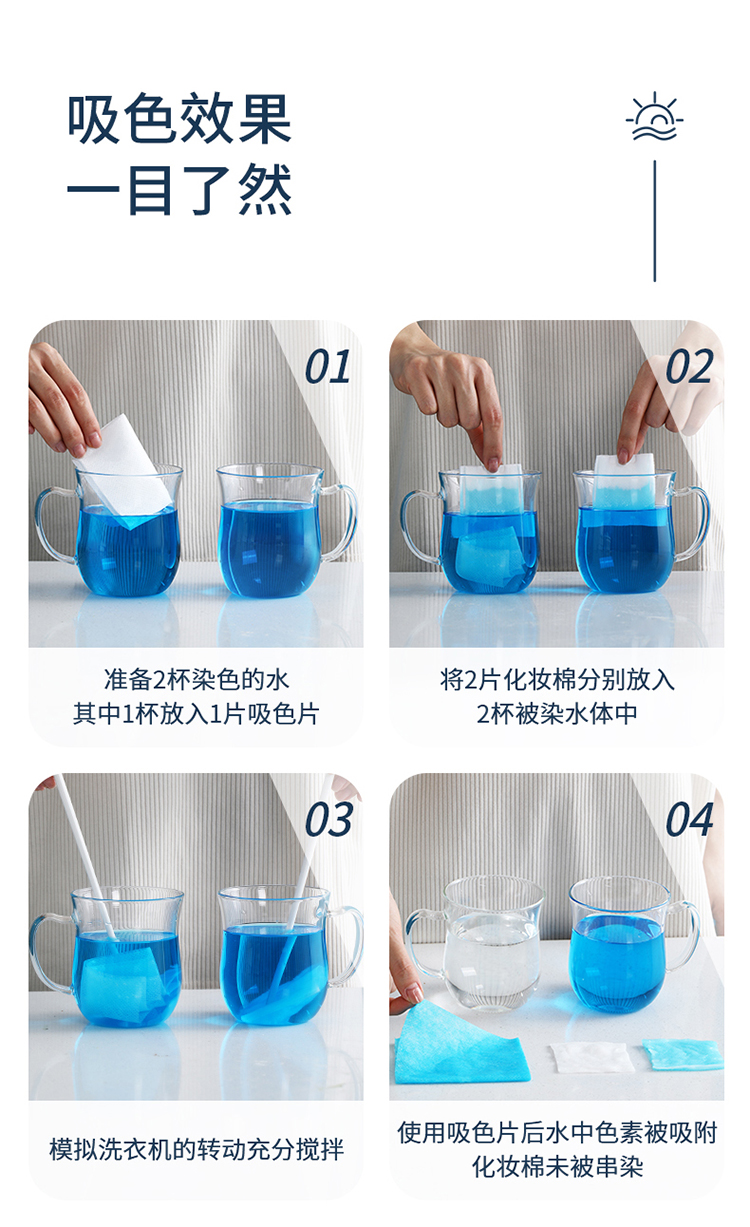 吸色效果
一目了然

01

准备2杯染色的水
其中1杯放入1片吸色片

02

将2片化妆棉分别放入
2杯被染水体中

03

模拟洗衣机的转动充分搅拌

04

使用吸色片后水中色素被吸附
化妆棉未被串染