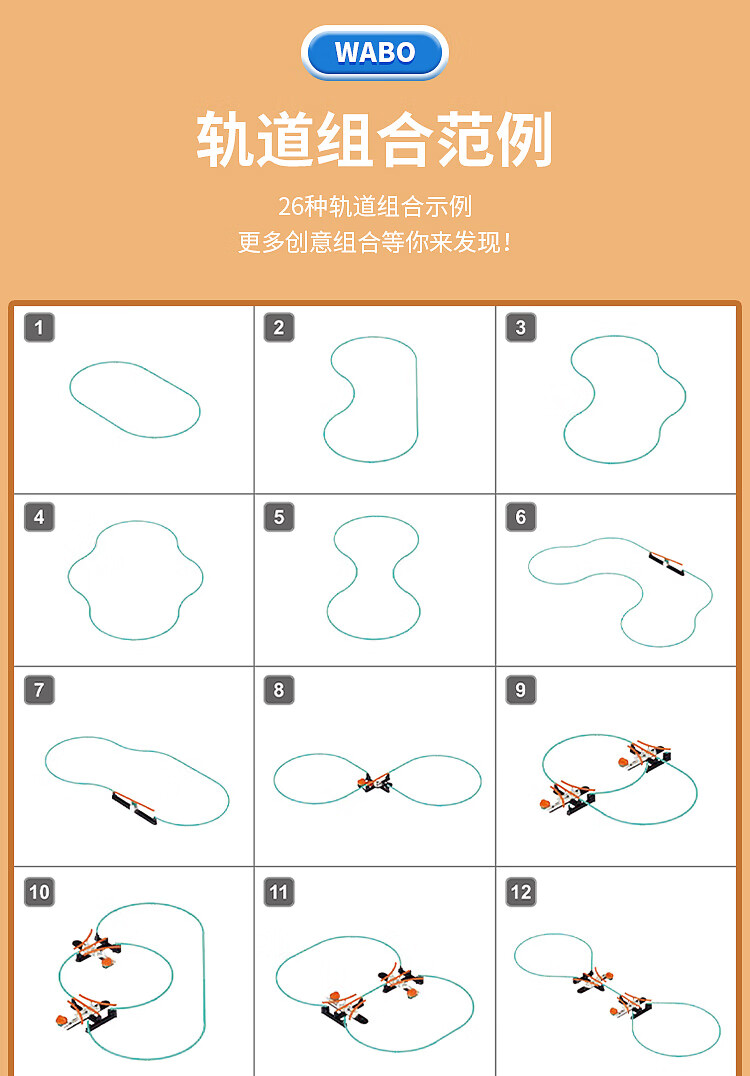 WABO

轨道组合范例

26种轨道组合示例
更多创意组合等你来发现！

1

2

3

4

5

6

7

8

9

10

11

12