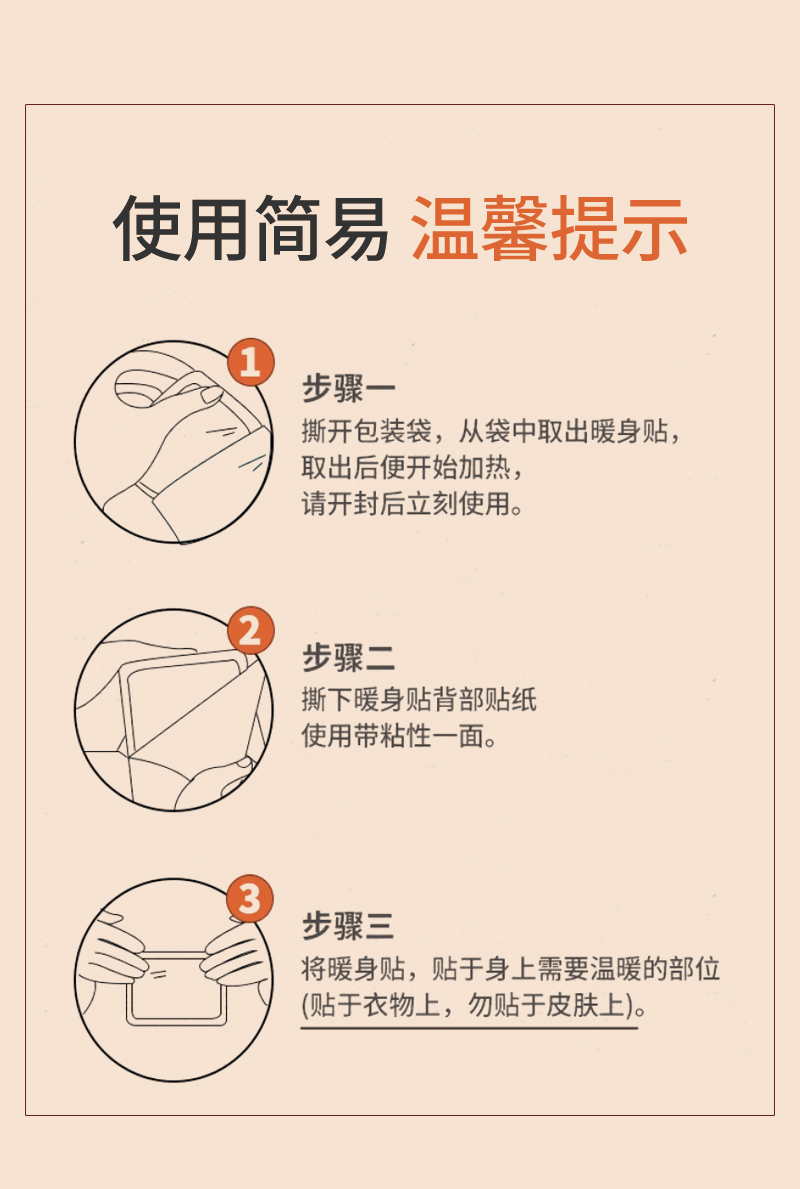 使用简易 温馨提示

1

步骤一

撕开包装袋，从袋中取出暖身贴，取出后便开始加热，请开封后立刻使用。

2

步骤二

撕下暖身贴背部贴纸使用带粘性一面。

3

步骤三

将暖身贴，贴于身上需要温暖的部位(贴于衣物上，勿贴于皮肤上)。