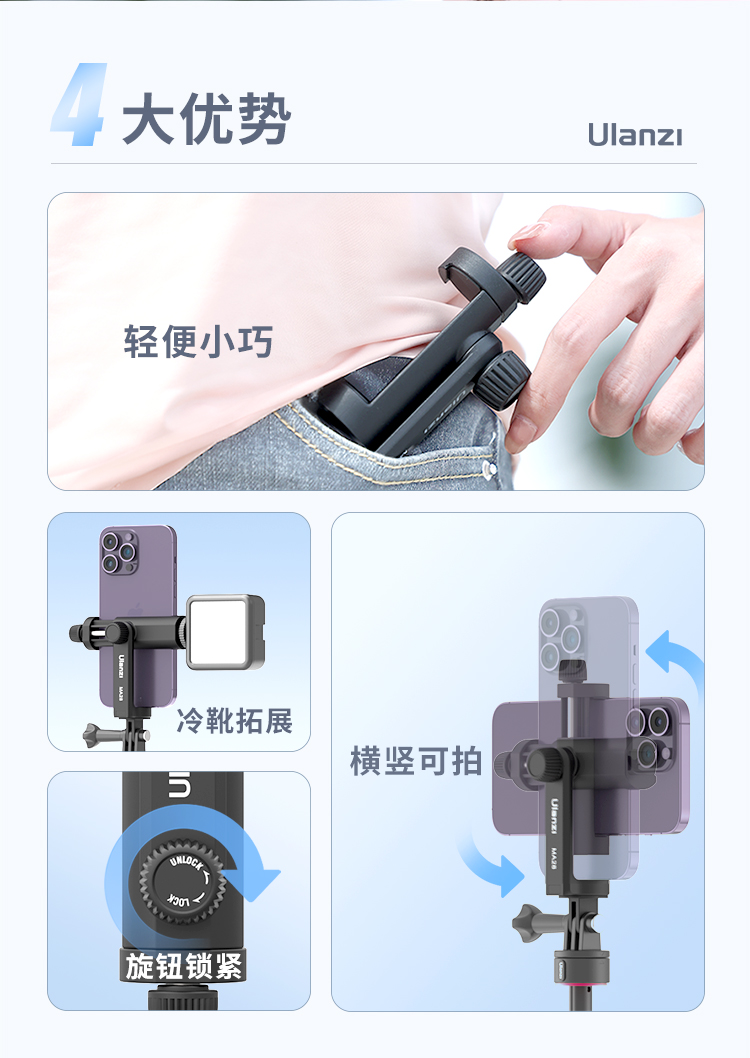 4 大优势

Ulanzi

轻便小巧

Ulanzi
MA26

冷靴拓展

UNLOCK
LOCK

旋钮锁紧

横竖可拍

Ulanzi
MA26