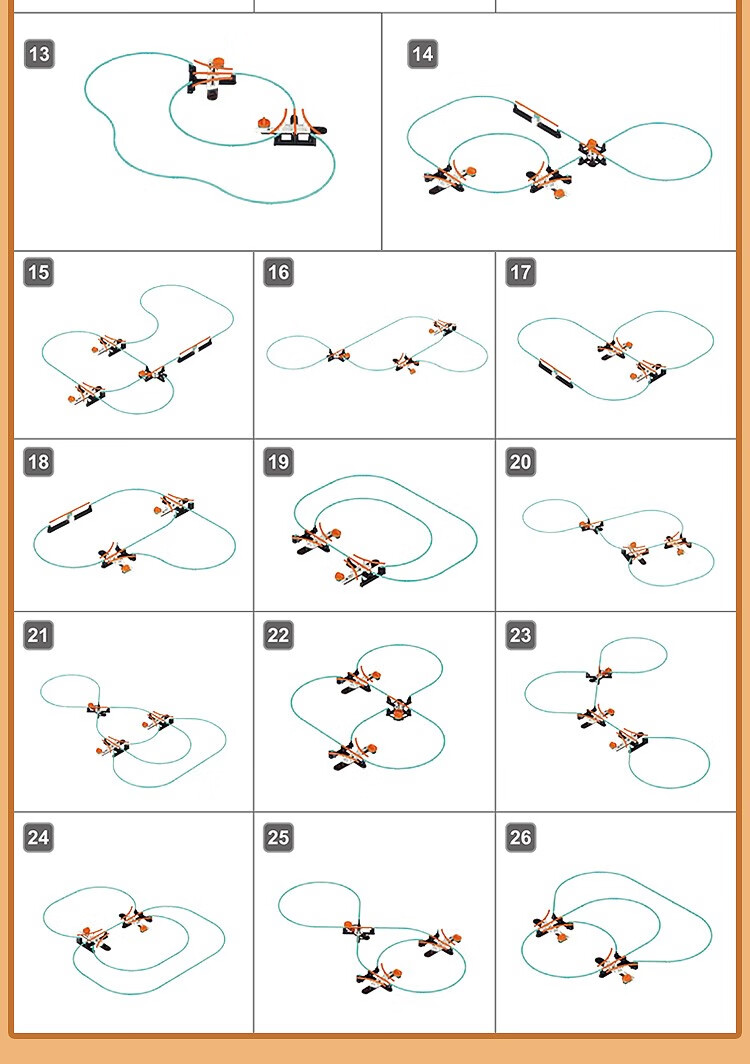 13

14

15

16

17

18

19

20

21

22

23

24

25

26