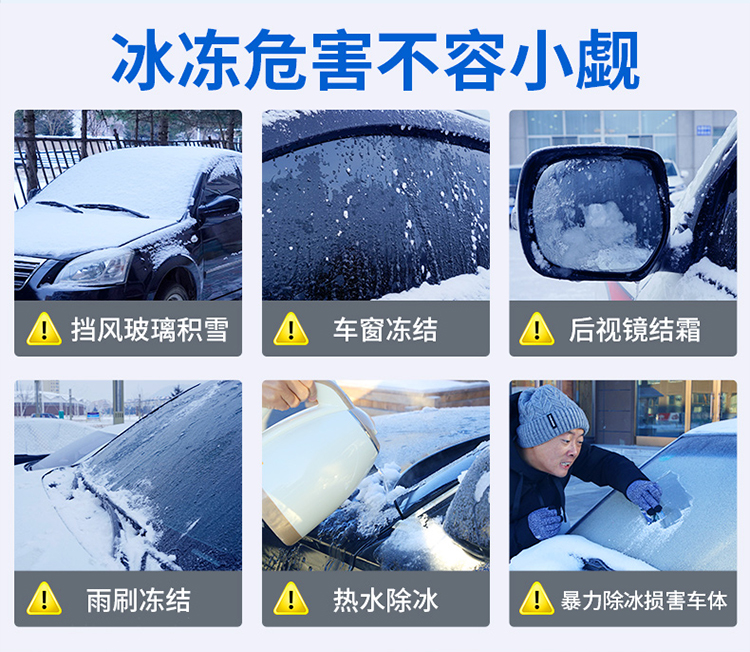 冰冻危害不容小觑

挡风玻璃积雪

车窗冻结

后视镜结霜

雨刷冻结

热水除冰

暴力除冰损害车体