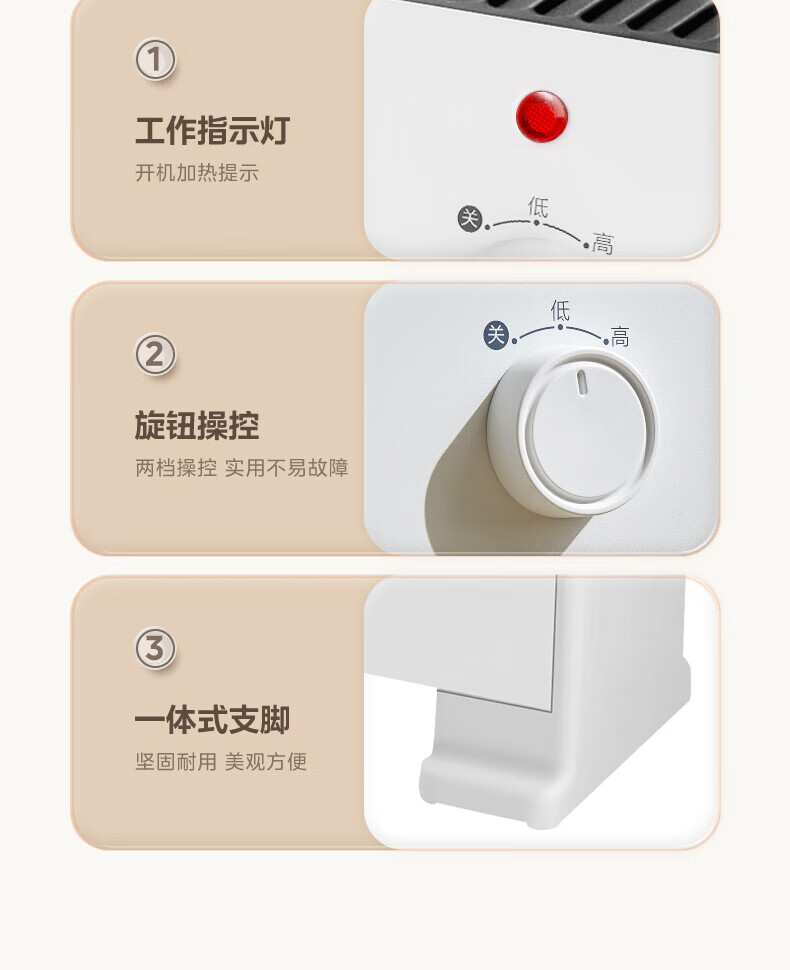 ①
工作指示灯
开机加热提示

关 低 高

②
旋钮操控
两档操控 实用不易故障

关 低 高

③
一体式支脚
坚固耐用 美观方便