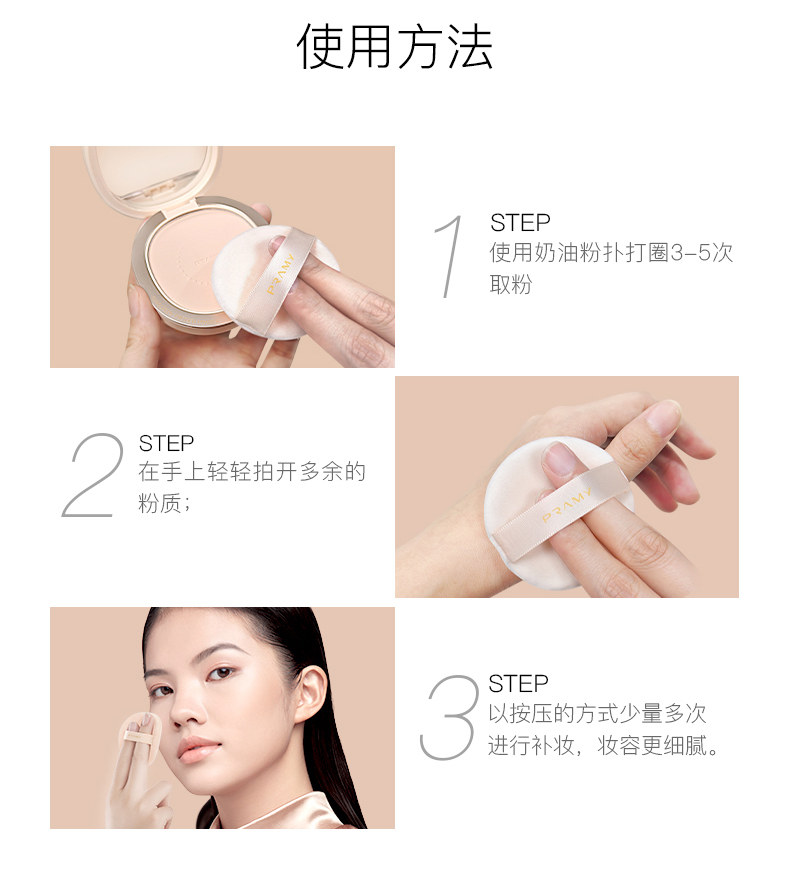 使用方法

PRAMY

1 STEP
使用奶油粉扑打圈3-5次取粉

2 STEP
在手上轻轻拍开多余的粉质；

PRAMY

3 STEP
以按压的方式少量多次进行补妆，妆容更细腻。