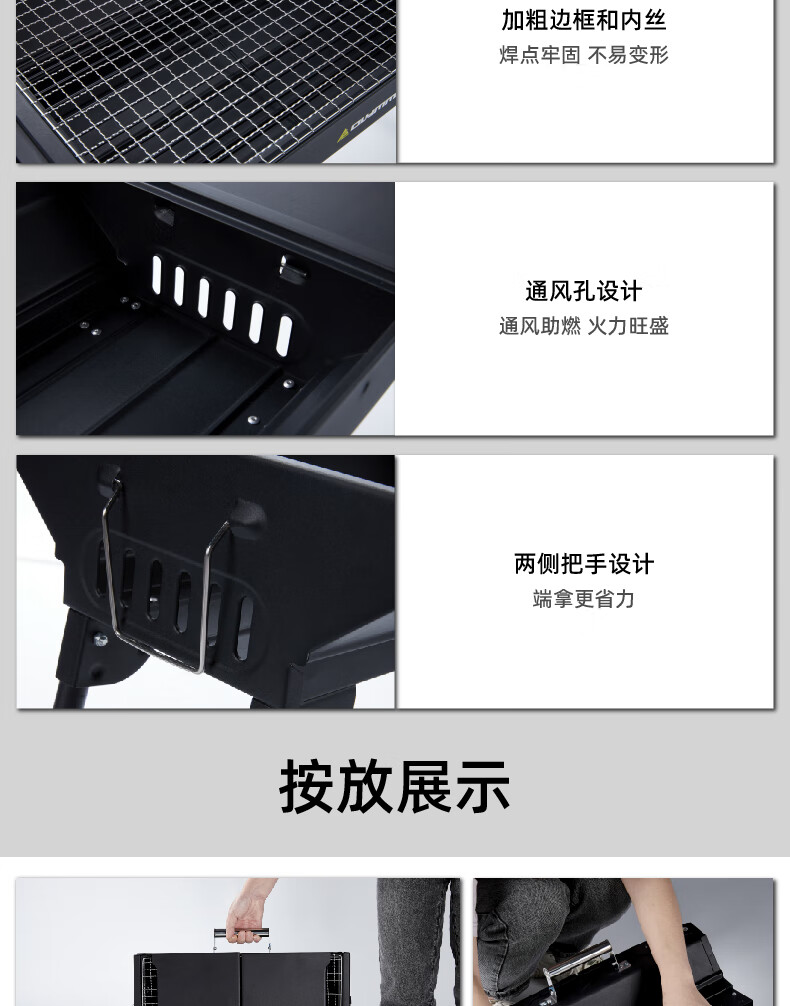 加粗边框和内丝
焊点牢固 不易变形

通风孔设计
通风助燃 火力旺盛

两侧把手设计
端拿更省力

按放展示