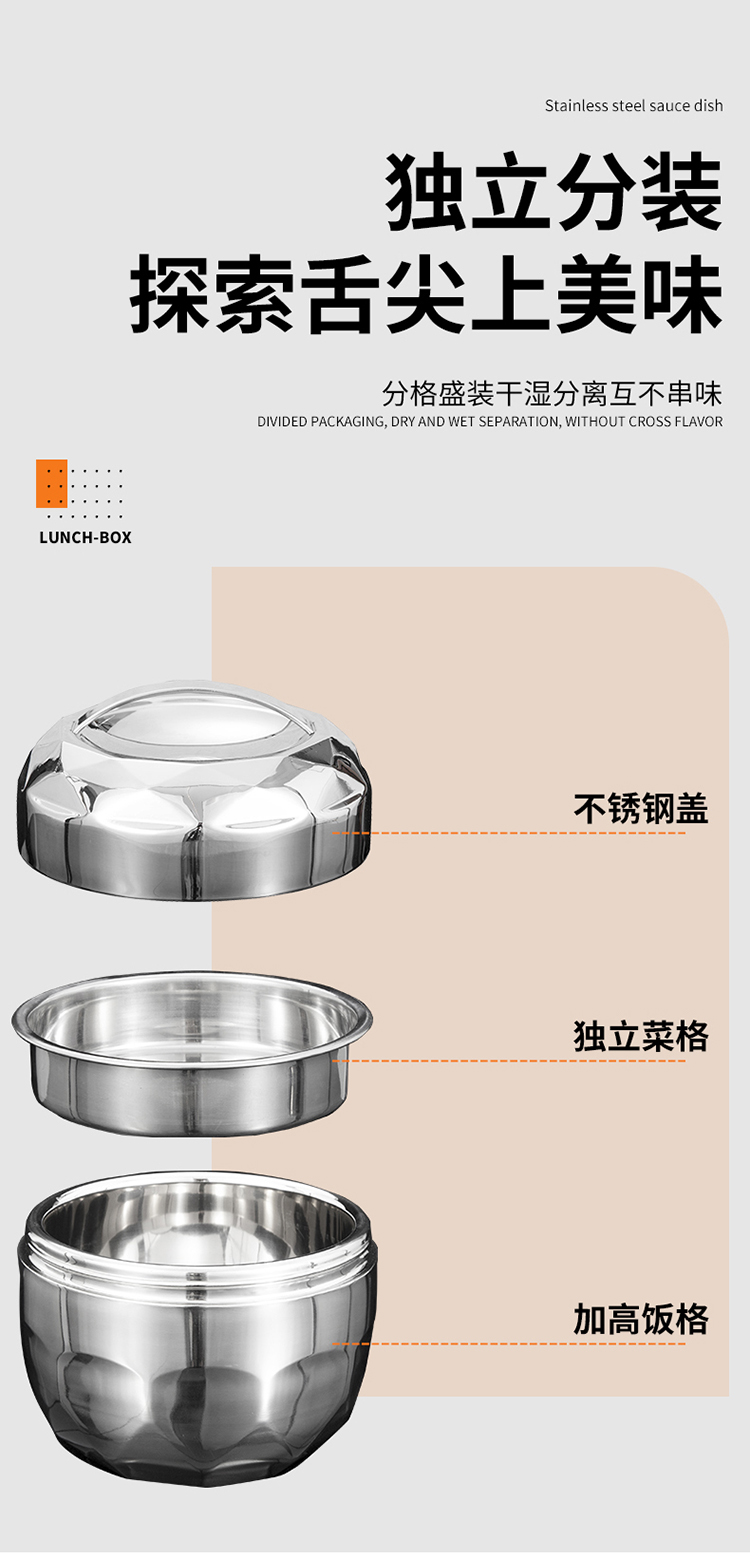 Stainless steel sauce dish

独立分装
探索舌尖上美味

分格盛装干湿分离互不串味
DIVIDED PACKAGING, DRY AND WET SEPARATION, WITHOUT CROSS FLAVOR

LUNCH-BOX

不锈钢盖

独立菜格

加高饭格