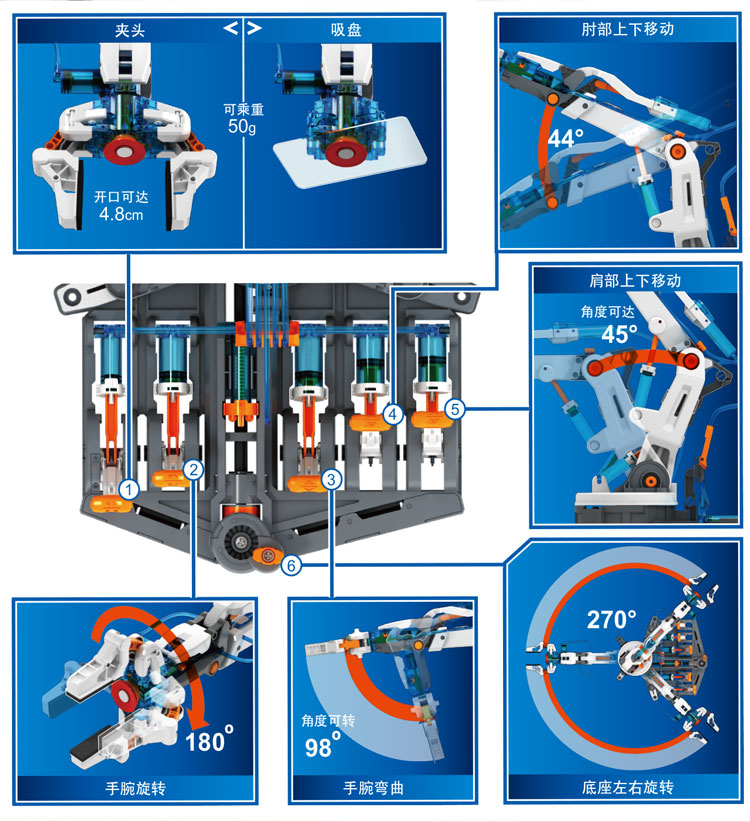 夹头 < > 吸盘

可乘重 50g

开口可达 4.8cm

肘部上下移动

44°

肩部上下移动

角度可达 45°

1 2 3 4 5 6

180°

手腕旋转

角度可转 98°

手腕弯曲

270°

底座左右旋转