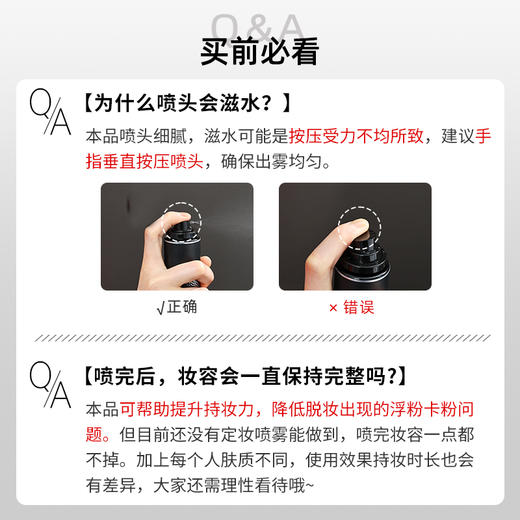 Q&A
买前必看

Q/A 【为什么喷头会滋水？】
本品喷头细腻，滋水可能是按压受力不均所致，建议手指垂直按压喷头，确保出雾均匀。

√正确

× 错误

Q/A 【喷完后，妆容会一直保持完整吗?】
本品可帮助提升持妆力，降低脱妆出现的浮粉卡粉问题。但目前还没有定妆喷雾能做到，喷完妆容一点都不掉。加上每个人肤质不同，使用效果持妆时长也会有差异，大家还需理性看待哦~