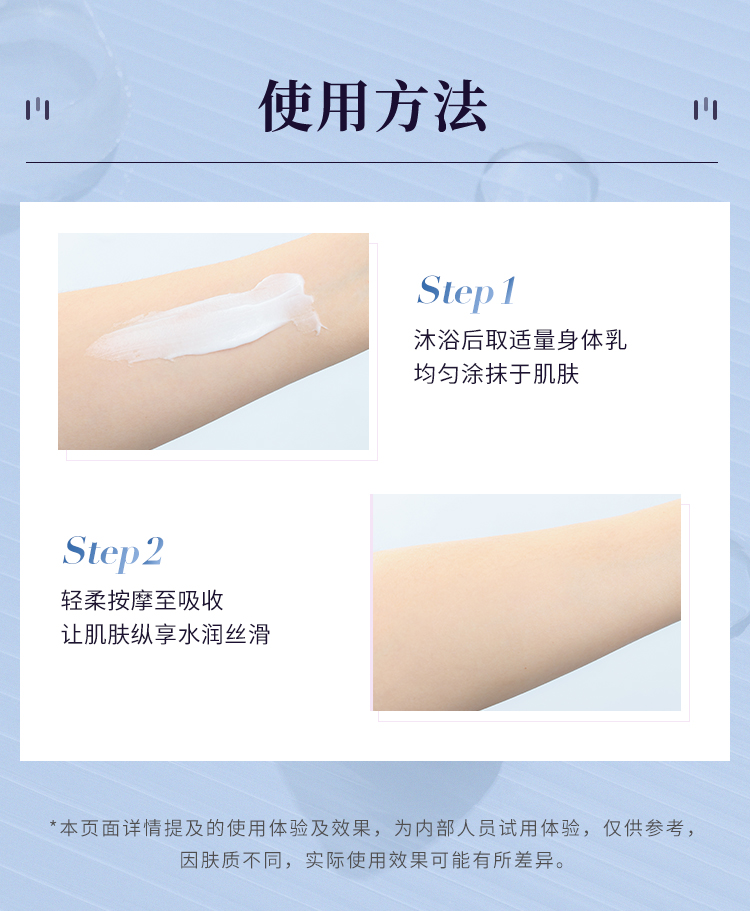 使用方法

Step 1
沐浴后取适量身体乳
均匀涂抹于肌肤

Step 2
轻柔按摩至吸收
让肌肤纵享水润丝滑

*本页面详情提及的使用体验及效果，为内部人员试用体验，仅供参考，因肤质不同，实际使用效果可能有所差异。