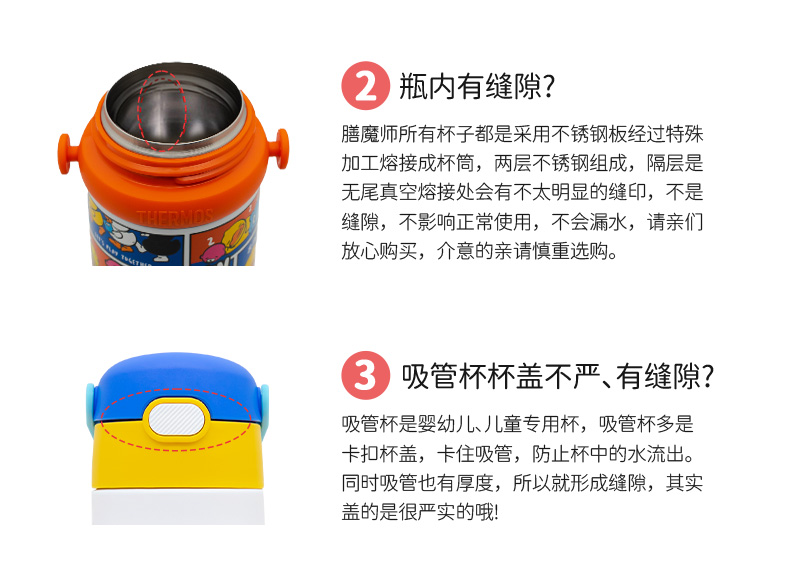 THERMOS

2 瓶内有缝隙?

膳魔师所有杯子都是采用不锈钢板经过特殊加工熔接成杯筒，两层不锈钢组成，隔层是无尾真空熔接处会有不太明显的缝印，不是缝隙，不影响正常使用，不会漏水，请亲们放心购买，介意的亲请慎重选购。

3 吸管杯杯盖不严、有缝隙?

吸管杯是婴幼儿、儿童专用杯，吸管杯多是卡扣杯盖，卡住吸管，防止杯中的水流出。同时吸管也有厚度，所以就形成缝隙，其实盖的是很严实的哦!