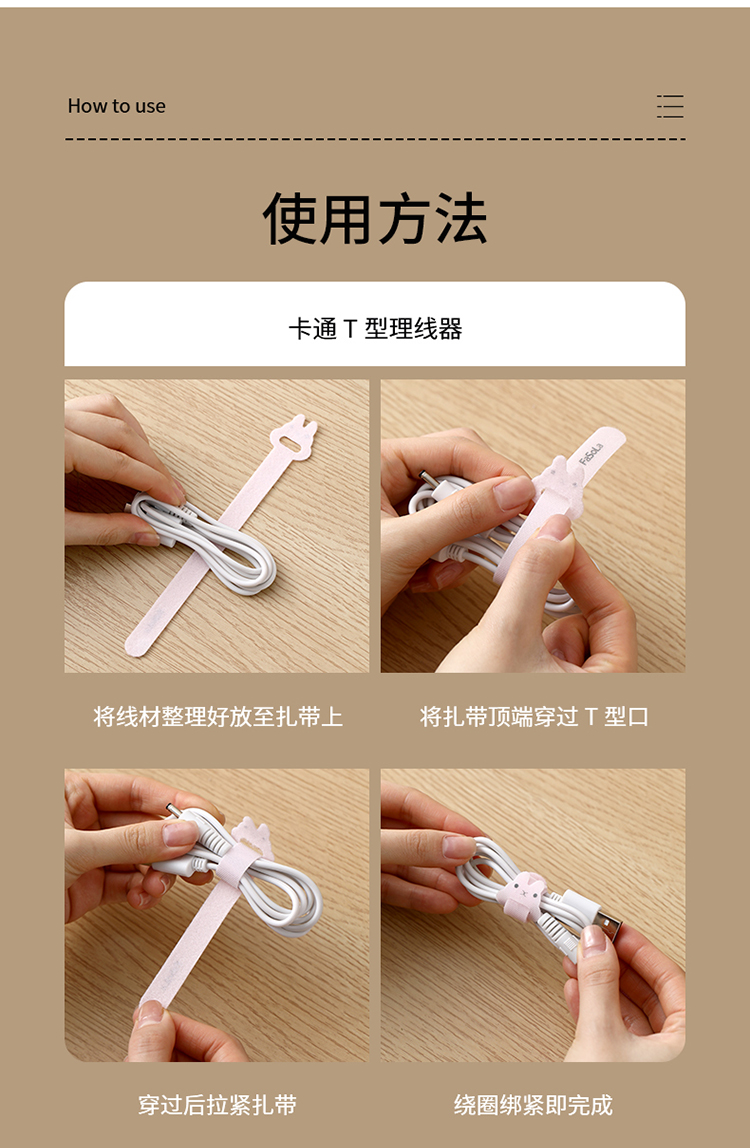 How to use

使用方法

卡通 T 型理线器

FaSoLa

将线材整理好放至扎带上

将扎带顶端穿过 T 型口

穿过后拉紧扎带

绕圈绑紧即完成