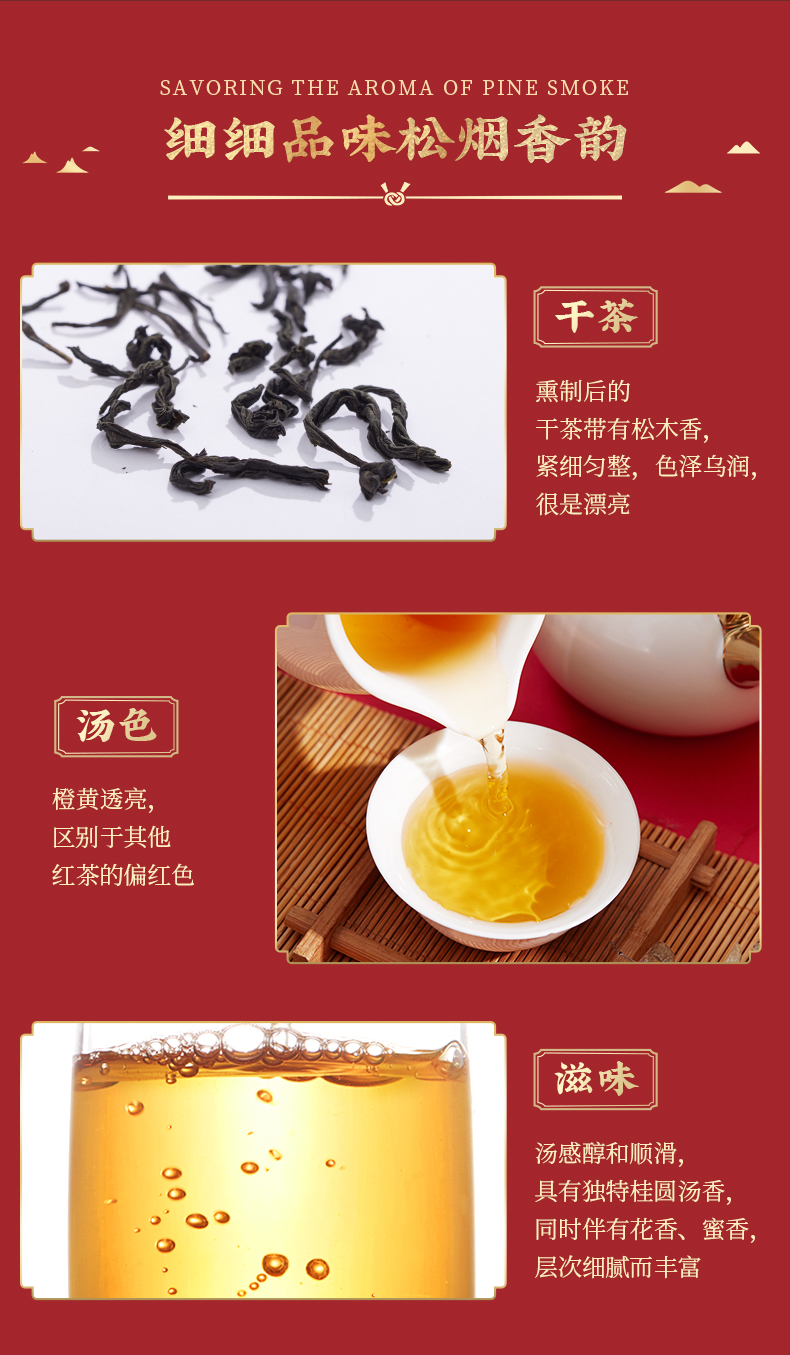 SAVORING THE AROMA OF PINE SMOKE
细细品味松烟香韵

干茶

熏制后的
干茶带有松木香，
紧细匀整，色泽乌润，
很是漂亮

汤色

橙黄透亮，
区别于其他
红茶的偏红色

滋味

汤感醇和顺滑，
具有独特桂圆汤香，
同时伴有花香、蜜香，
层次细腻而丰富