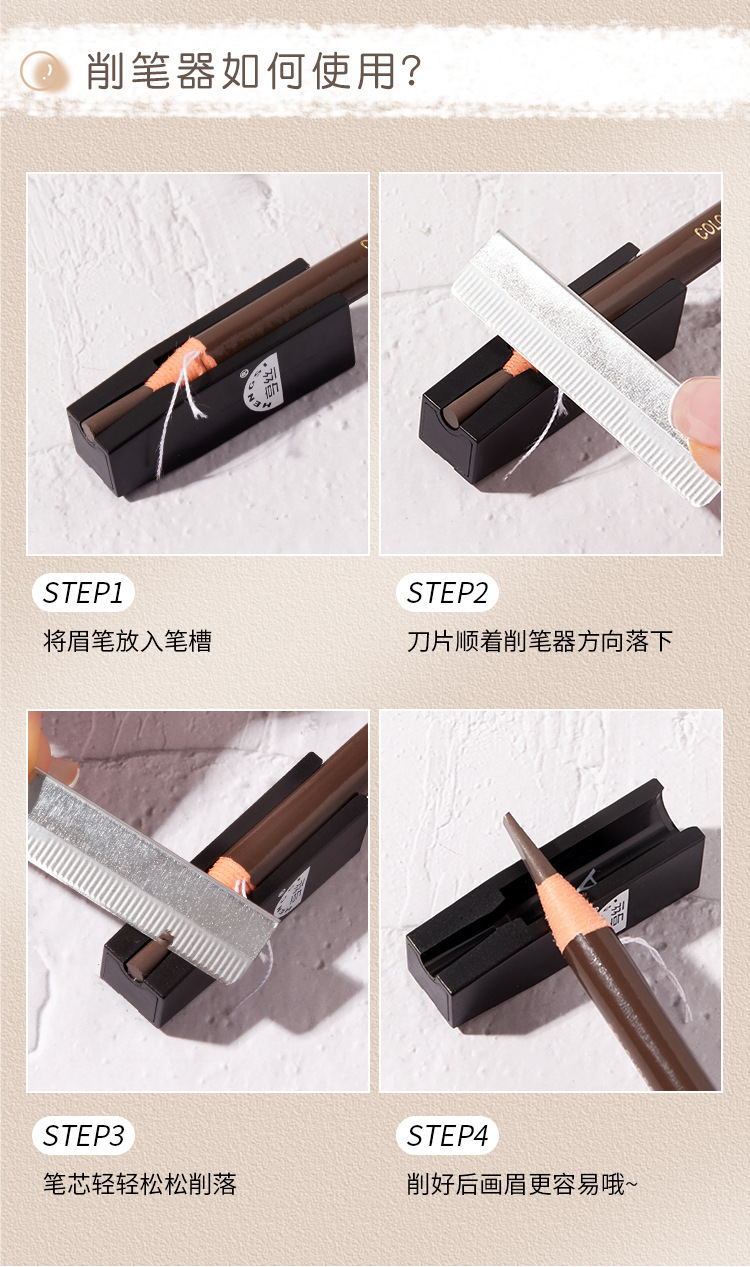 削笔器如何使用?

STEP1

将眉笔放入笔槽

STEP2

刀片顺着削笔器方向落下

STEP3

笔芯轻轻松松削落

STEP4

削好后画眉更容易哦~