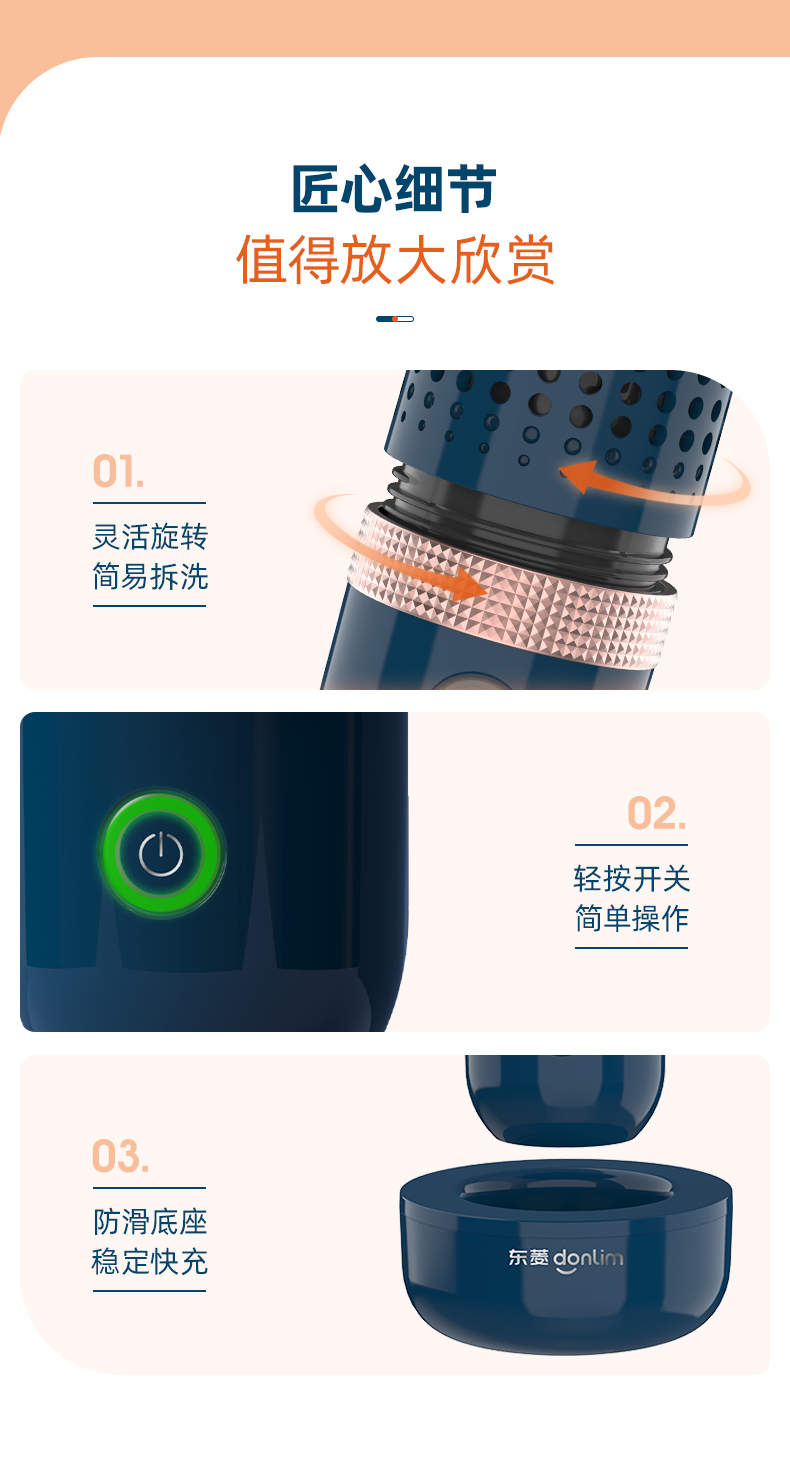 匠心细节
值得放大欣赏

01.
灵活旋转
简易拆洗

02.
轻按开关
简单操作

03.
防滑底座
稳定快充

东菱 donlim