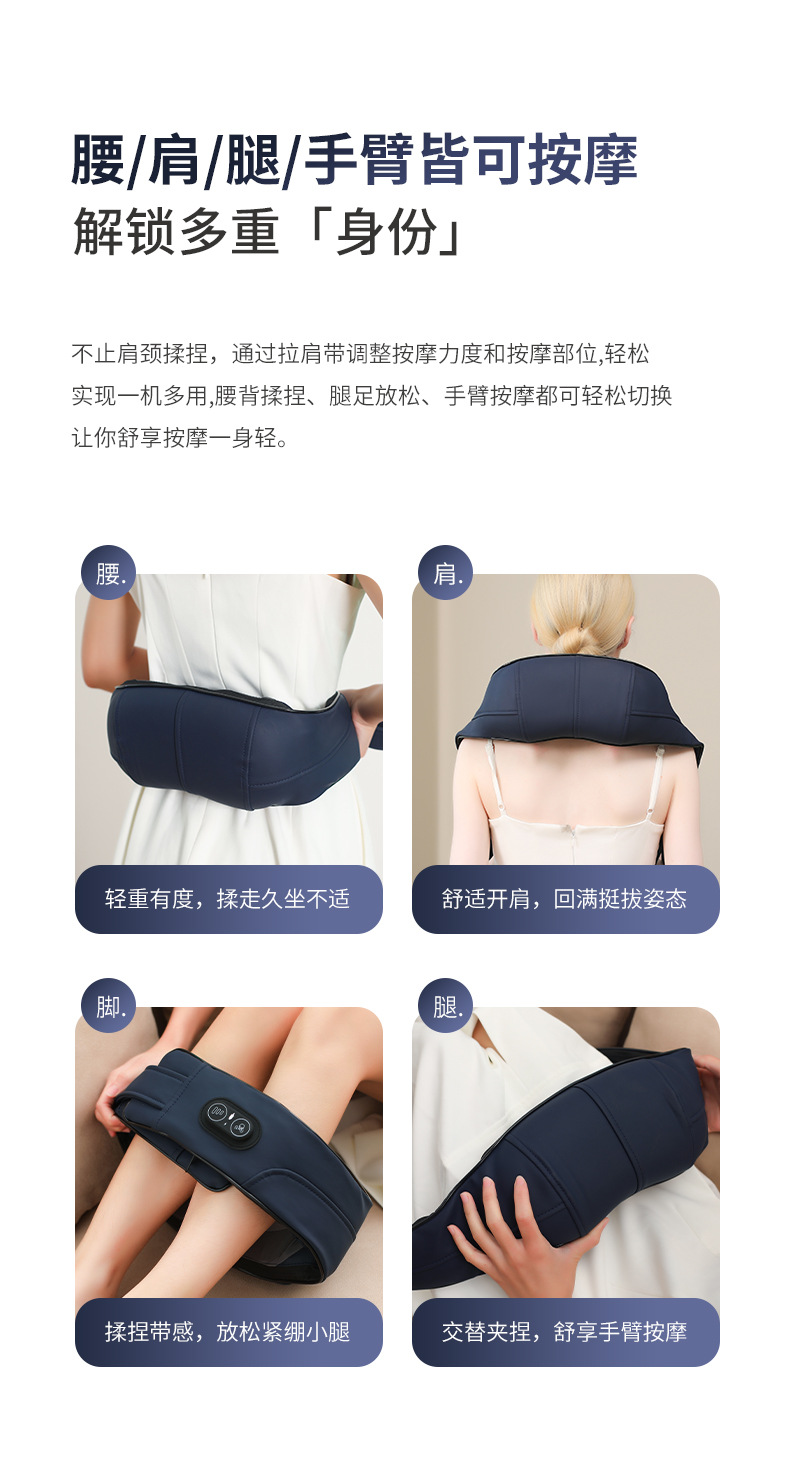 腰/肩/腿/手臂皆可按摩
解锁多重「身份」

不止肩颈揉捏，通过拉肩带调整按摩力度和按摩部位,轻松实现一机多用,腰背揉捏、腿足放松、手臂按摩都可轻松切换让你舒享按摩一身轻。

腰.

轻重有度，揉走久坐不适

肩.

舒适开肩，回满挺拔姿态

脚.

揉捏带感，放松紧绷小腿

腿.

交替夹捏，舒享手臂按摩