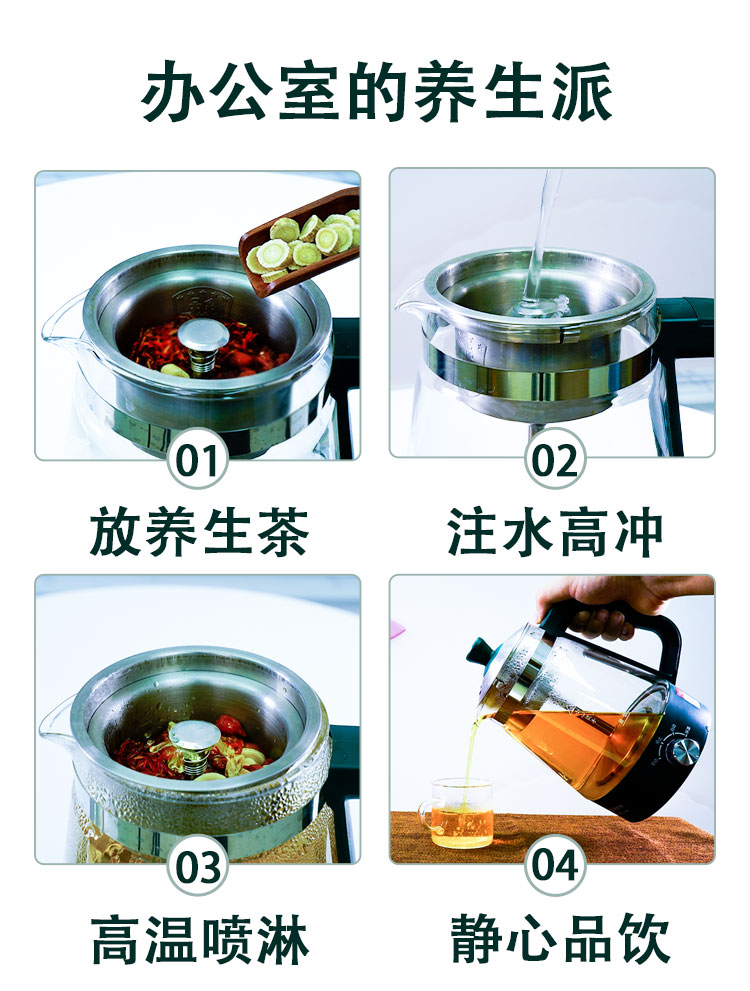 办公室的养生派

01
放养生茶

02
注水高冲

03
高温喷淋

04
静心品饮