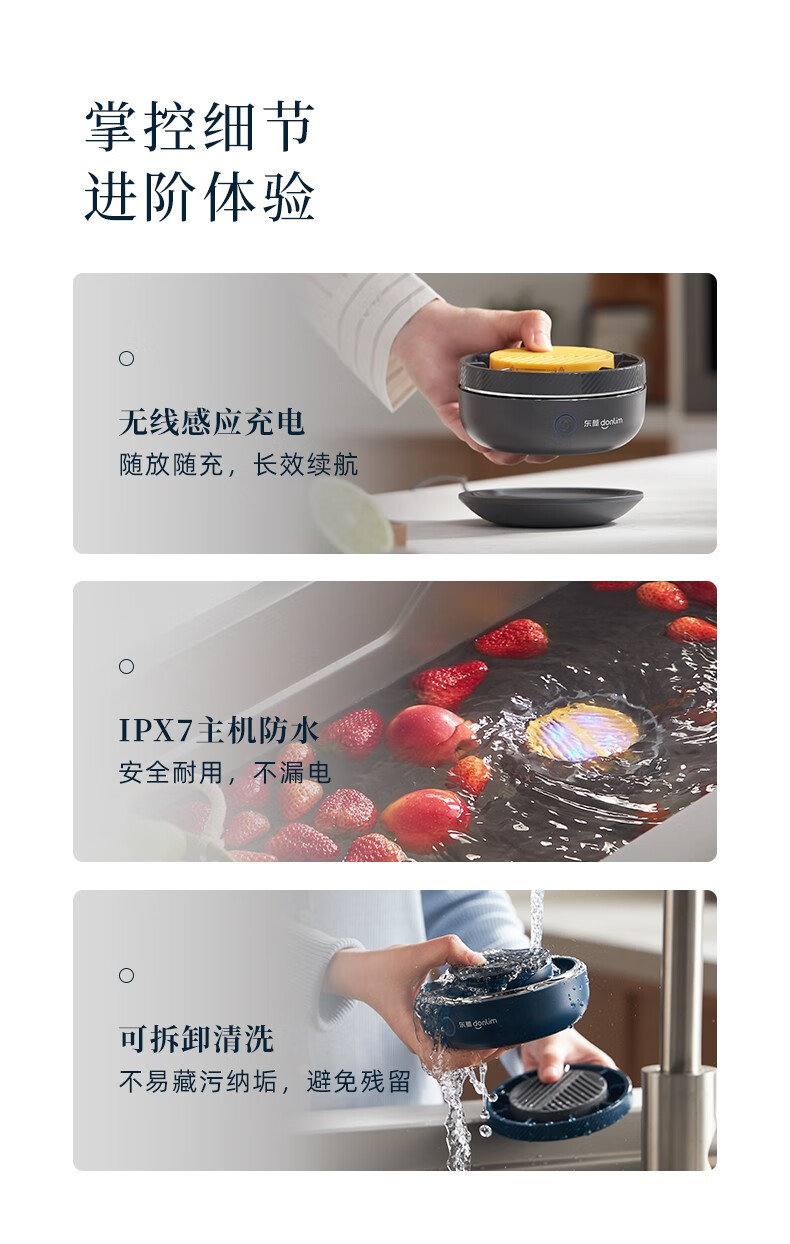 掌控细节
进阶体验

无线感应充电
随放随充，长效续航

东菱 donlim

IPX7主机防水
安全耐用，不漏电

可拆卸清洗
不易藏污纳垢，避免残留

东菱 donlim