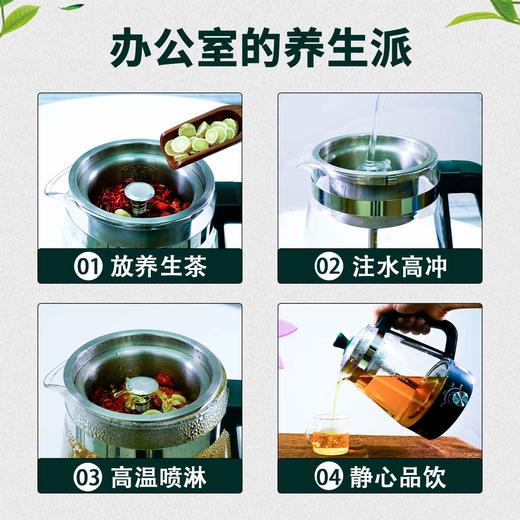 办公室的养生派

01 放养生茶

02 注水高冲

03 高温喷淋

04 静心品饮