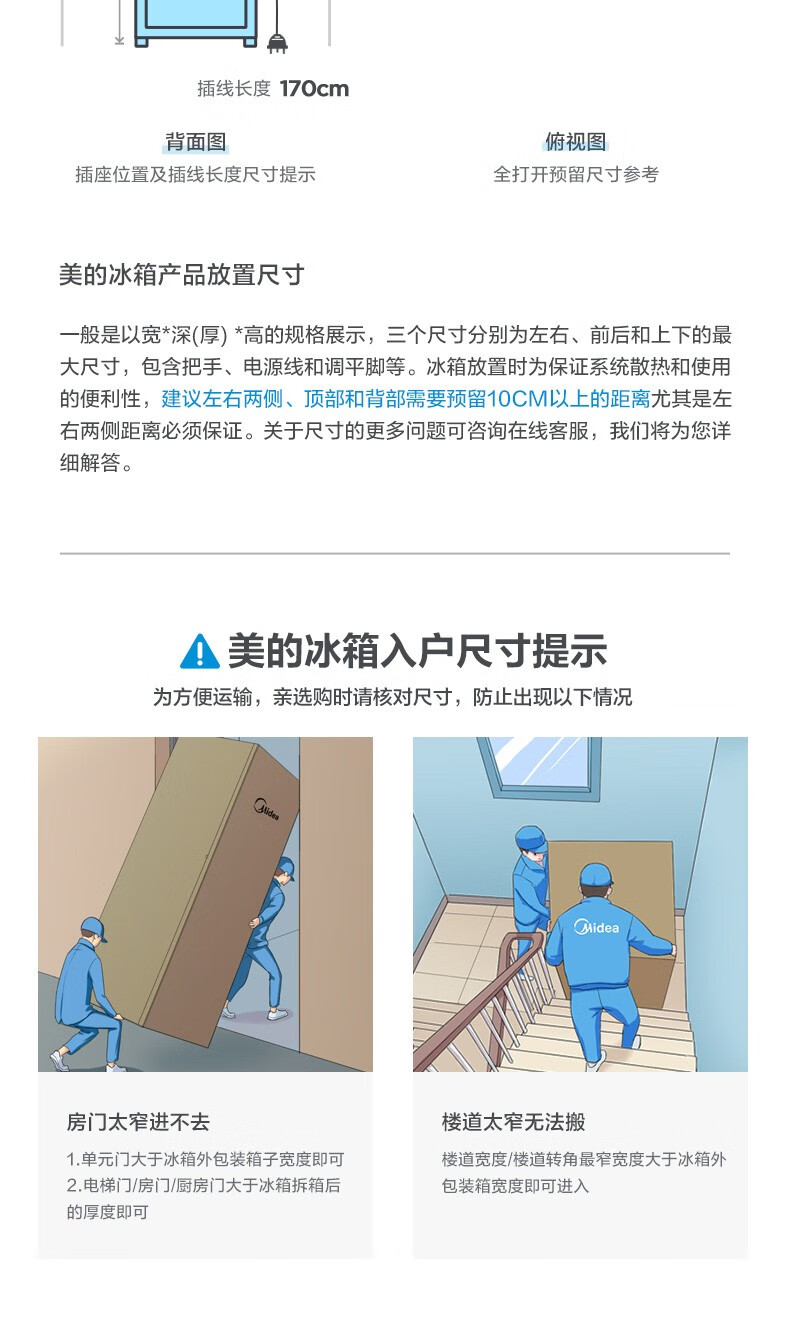 插线长度 170cm

背面图
插座位置及插线长度尺寸提示

俯视图
全打开预留尺寸参考

美的冰箱产品放置尺寸

一般是以宽*深(厚) *高的规格展示，三个尺寸分别为左右、前后和上下的最大尺寸，包含把手、电源线和调平脚等。冰箱放置时为保证系统散热和使用的便利性，建议左右两侧、顶部和背部需要预留10CM以上的距离尤其是左右两侧距离必须保证。关于尺寸的更多问题可咨询在线客服，我们将为您详细解答。

美的冰箱入户尺寸提示
为方便运输，亲选购时请核对尺寸，防止出现以下情况

Midea

Midea

房门太窄进不去
1.单元门大于冰箱外包装箱子宽度即可
2.电梯门/房门/厨房门大于冰箱拆箱后的厚度即可

楼道太窄无法搬
楼道宽度/楼道转角最窄宽度大于冰箱外包装箱宽度即可进入