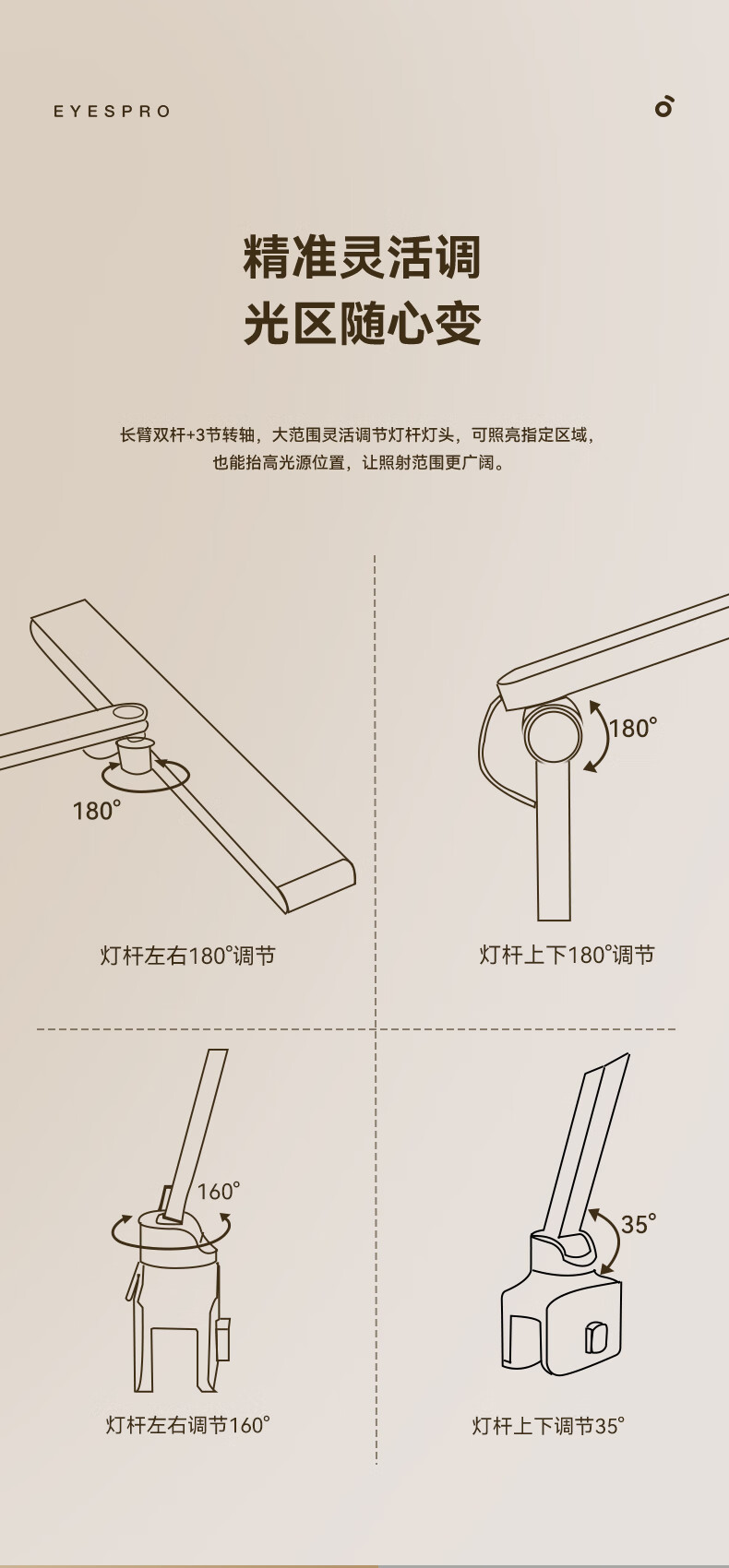 EYESPRO

精准灵活调
光区随心变

长臂双杆+3节转轴，大范围灵活调节灯杆灯头，可照亮指定区域，
也能抬高光源位置，让照射范围更广阔。

180°

灯杆左右180°调节

180°

灯杆上下180°调节

160°

灯杆左右调节160°

35°

灯杆上下调节35°