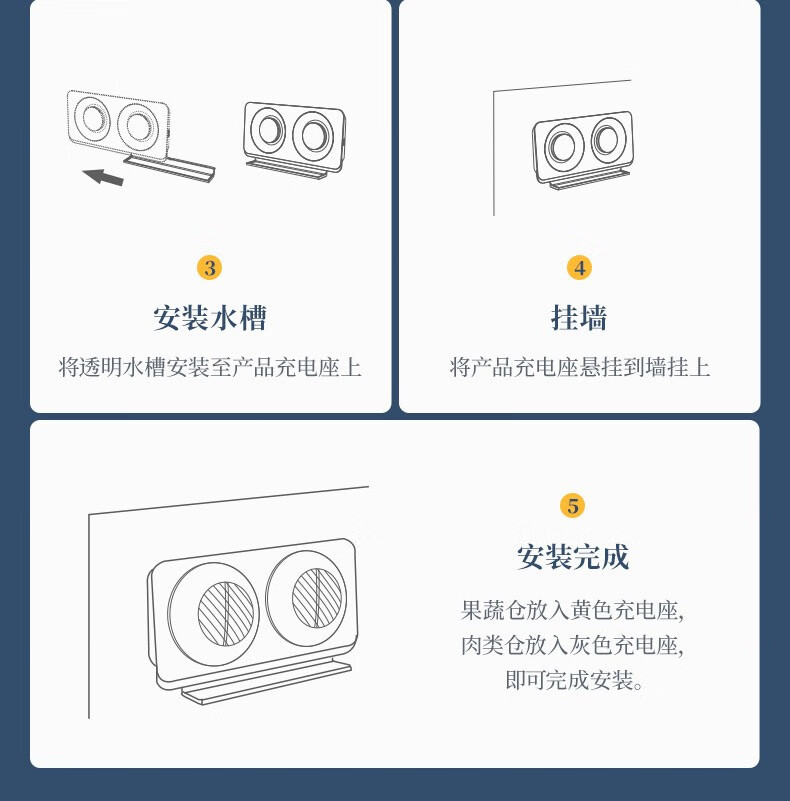 3

安装水槽

将透明水槽安装至产品充电座上

4

挂墙

将产品充电座悬挂到墙挂上

5

安装完成

果蔬仓放入黄色充电座,
肉类仓放入灰色充电座,
即可完成安装。