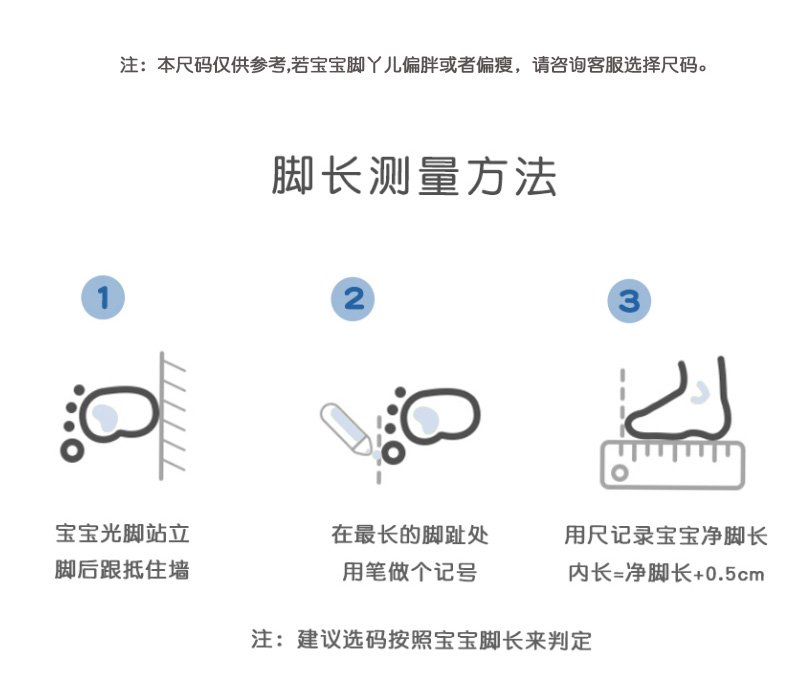 注：本尺码仅供参考,若宝宝脚丫儿偏胖或者偏瘦，请咨询客服选择尺码。

脚长测量方法

1

宝宝光脚站立
脚后跟抵住墙

2

在最长的脚趾处
用笔做个记号

3

用尺记录宝宝净脚长
内长=净脚长+0.5cm

注：建议选码按照宝宝脚长来判定