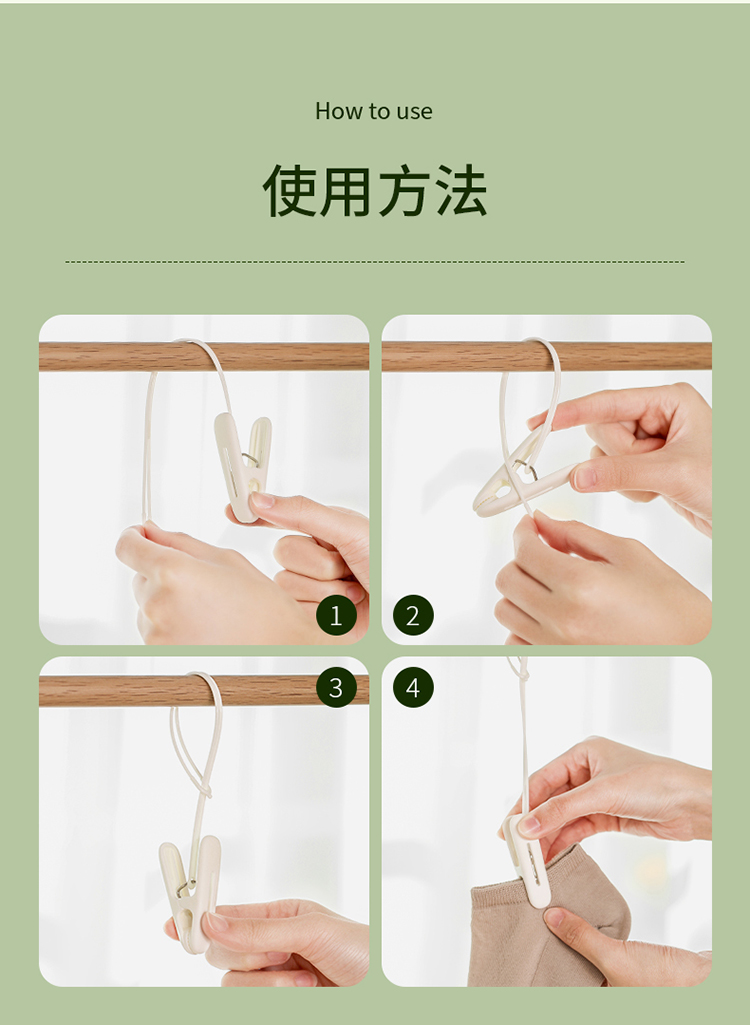 How to use

使用方法

1

2

3

4