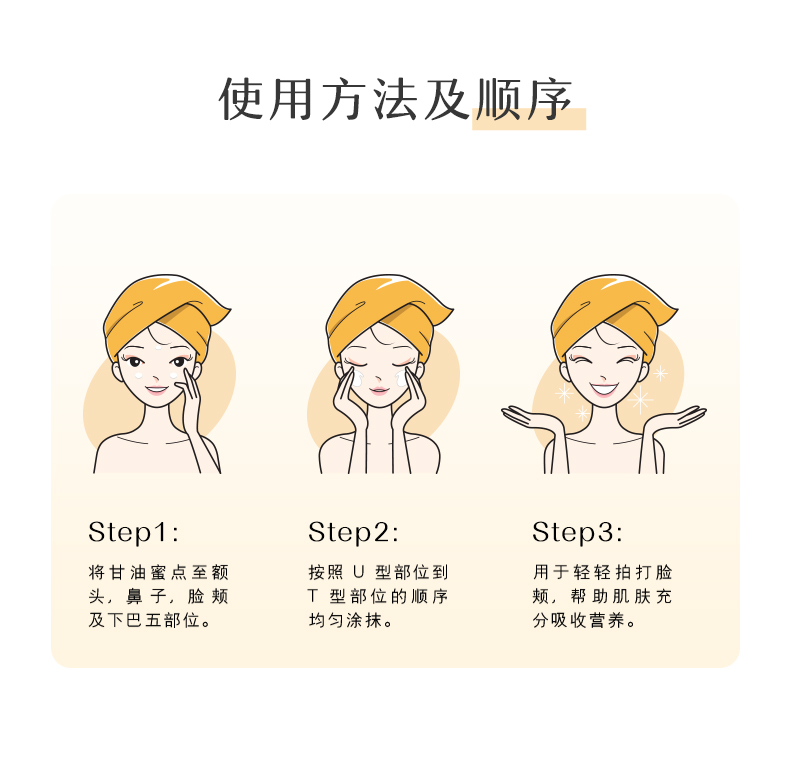 使用方法及顺序

Step1:

将甘油蜜点至额头，鼻子，脸颊及下巴五部位。

Step2:

按照 U 型部位到 T 型部位的顺序均匀涂抹。

Step3:

用于轻轻拍打脸颊，帮助肌肤充分吸收营养。