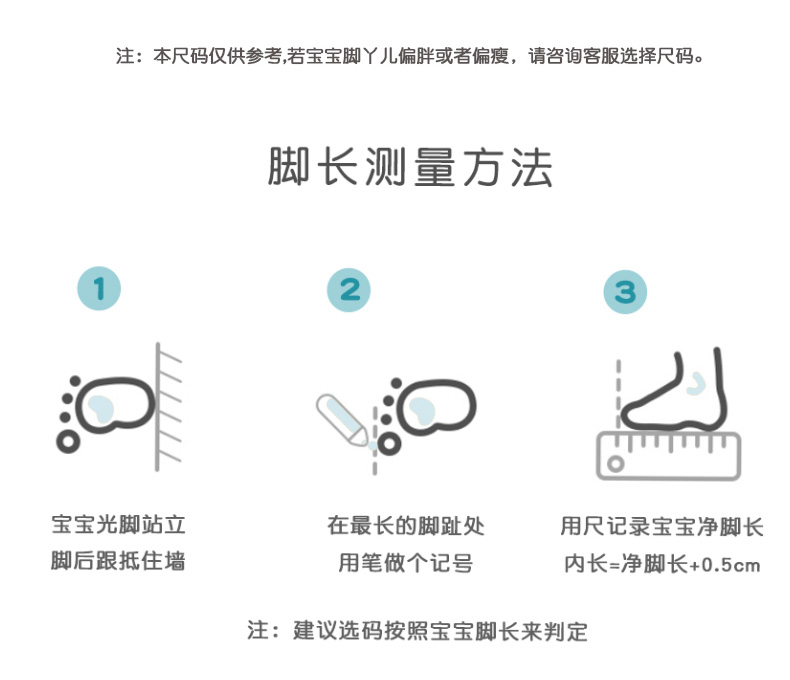 注：本尺码仅供参考,若宝宝脚丫儿偏胖或者偏瘦，请咨询客服选择尺码。

脚长测量方法

1

宝宝光脚站立
脚后跟抵住墙

2

在最长的脚趾处
用笔做个记号

3

用尺记录宝宝净脚长
内长=净脚长+0.5cm

注：建议选码按照宝宝脚长来判定