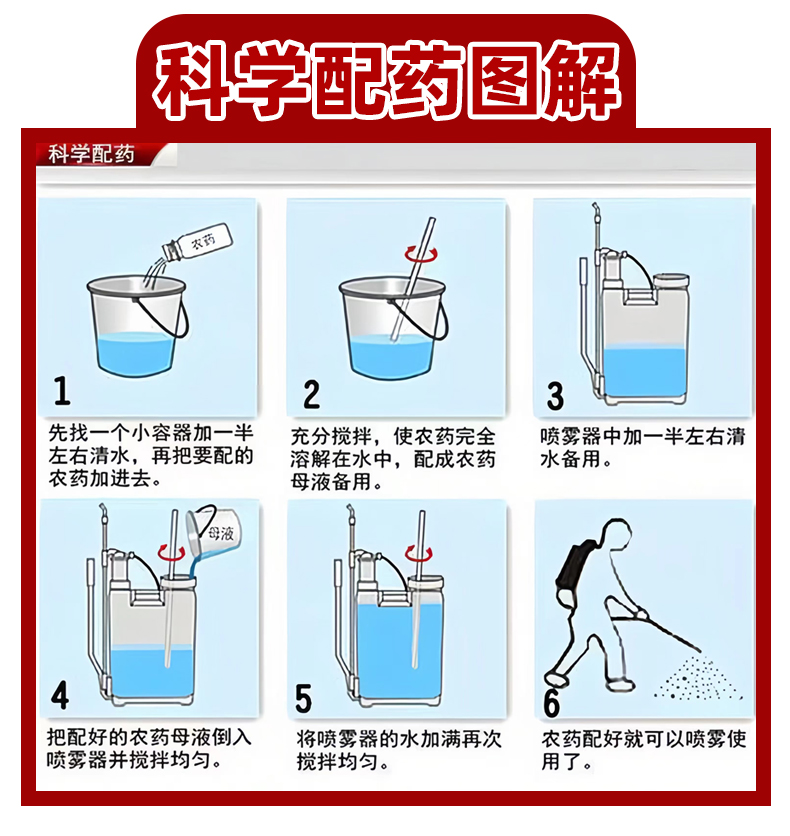 科学配药图解

科学配药

农药

1
先找一个小容器加一半左右清水，再把要配的农药加进去。

2
充分搅拌，使农药完全溶解在水中，配成农药母液备用。

3
喷雾器中加一半左右清水备用。

母液

4
把配好的农药母液倒入喷雾器并搅拌均匀。

5
将喷雾器的水加满再次搅拌均匀。

6
农药配好就可以喷雾使用了。