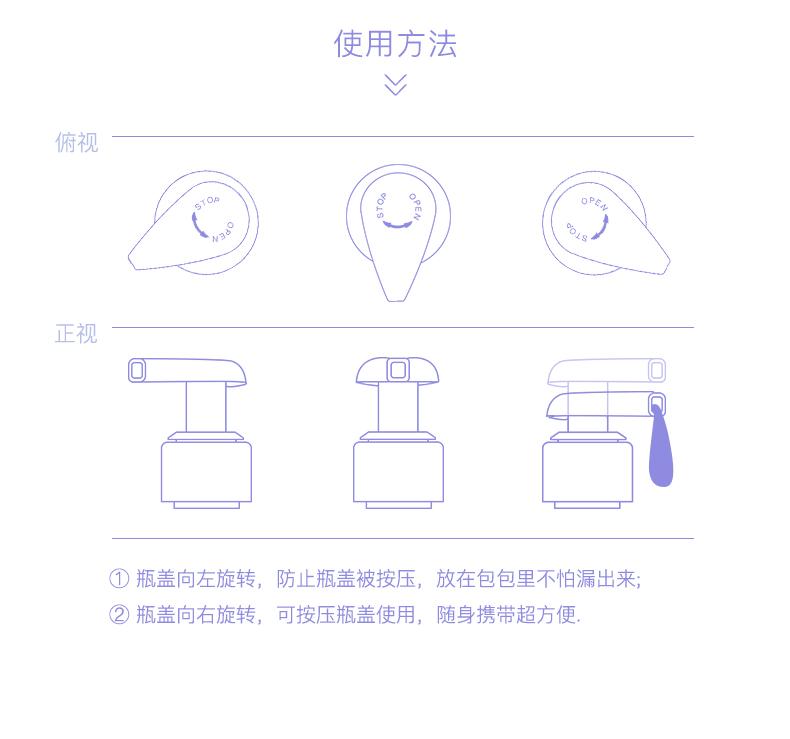 使用方法

俯视

STOP
OPEN

STOP
OPEN

OPEN
STOP

正视

① 瓶盖向左旋转，防止瓶盖被按压，放在包包里不怕漏出来;

② 瓶盖向右旋转，可按压瓶盖使用，随身携带超方便.