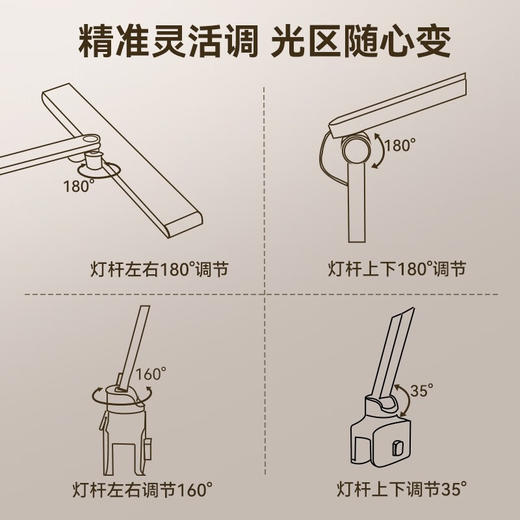 精准灵活调 光区随心变

180°

灯杆左右180°调节

180°

灯杆上下180°调节

160°

灯杆左右调节160°

35°

灯杆上下调节35°