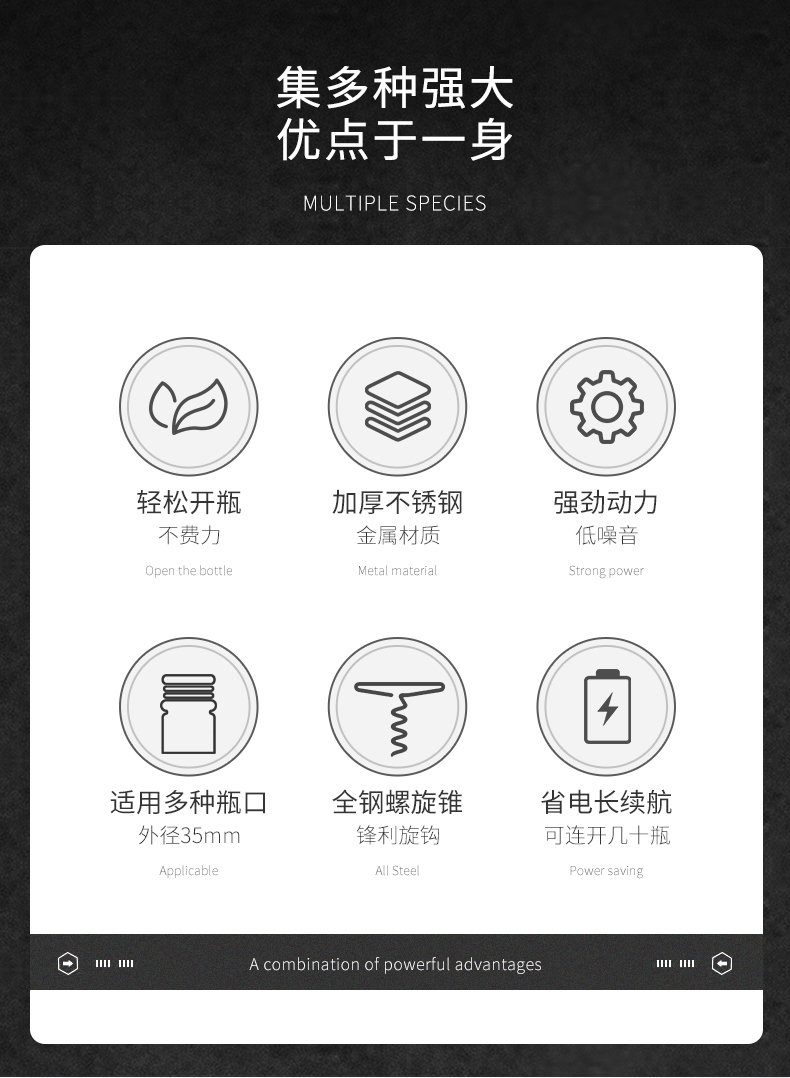 集多种强大
优点于一身

MULTIPLE SPECIES

轻松开瓶
不费力
Open the bottle

加厚不锈钢
金属材质
Metal material

强劲动力
低噪音
Strong power

适用多种瓶口
外径35mm
Applicable

全钢螺旋锥
锋利旋钩
All Steel

省电长续航
可连开几十瓶
Power saving

A combination of powerful advantages