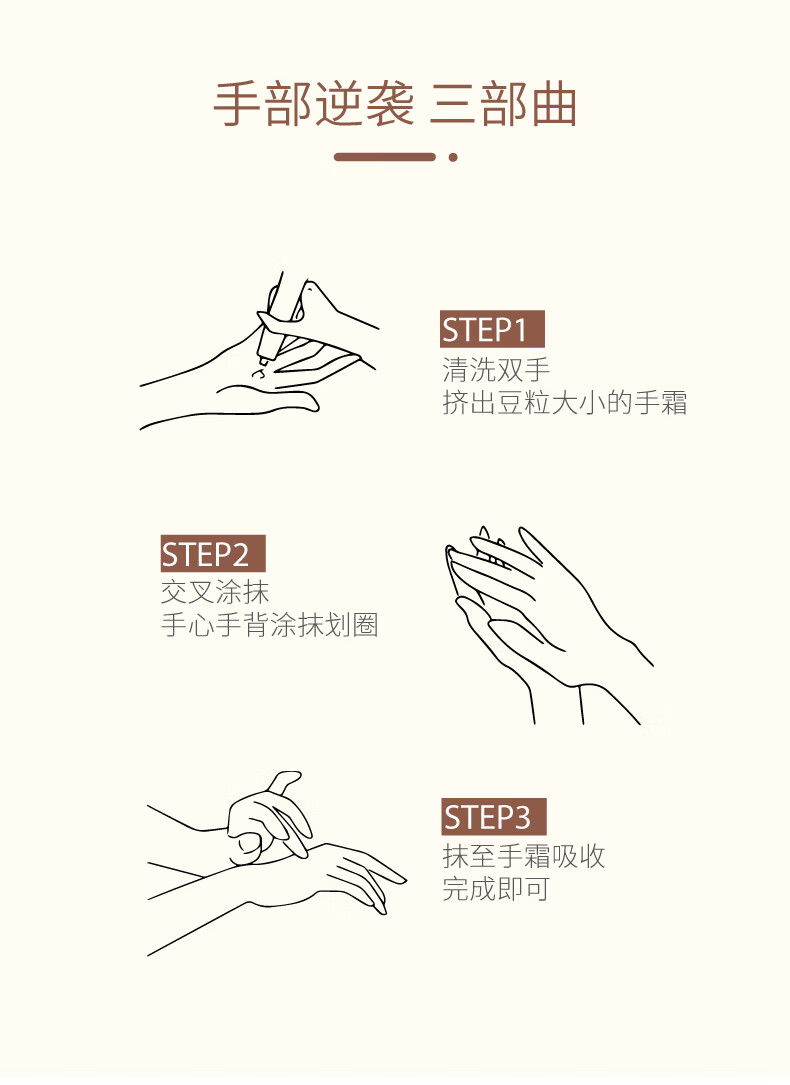 手部逆袭 三部曲

STEP1
清洗双手
挤出豆粒大小的手霜

STEP2
交叉涂抹
手心手背涂抹划圈

STEP3
抹至手霜吸收
完成即可