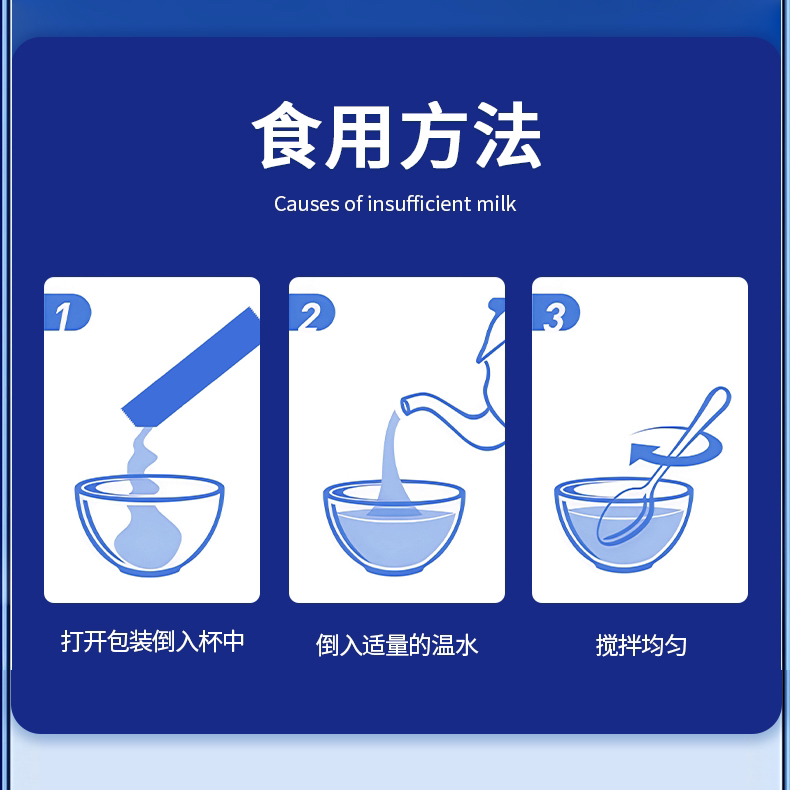 食用方法

Causes of insufficient milk

1

打开包装倒入杯中

2

倒入适量的温水

3

搅拌均匀