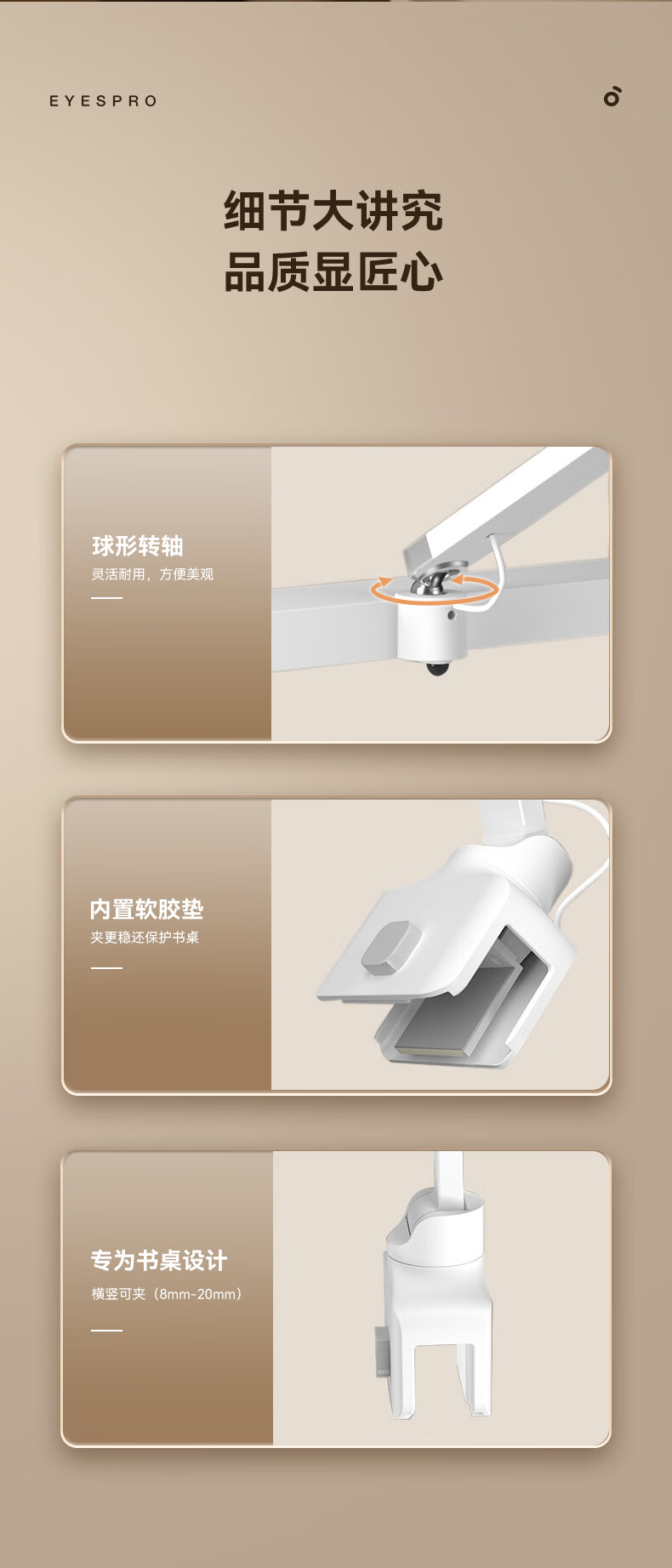 EYESPRO

细节大讲究
品质显匠心

球形转轴
灵活耐用，方便美观

内置软胶垫
夹更稳还保护书桌

专为书桌设计
横竖可夹（8mm-20mm）