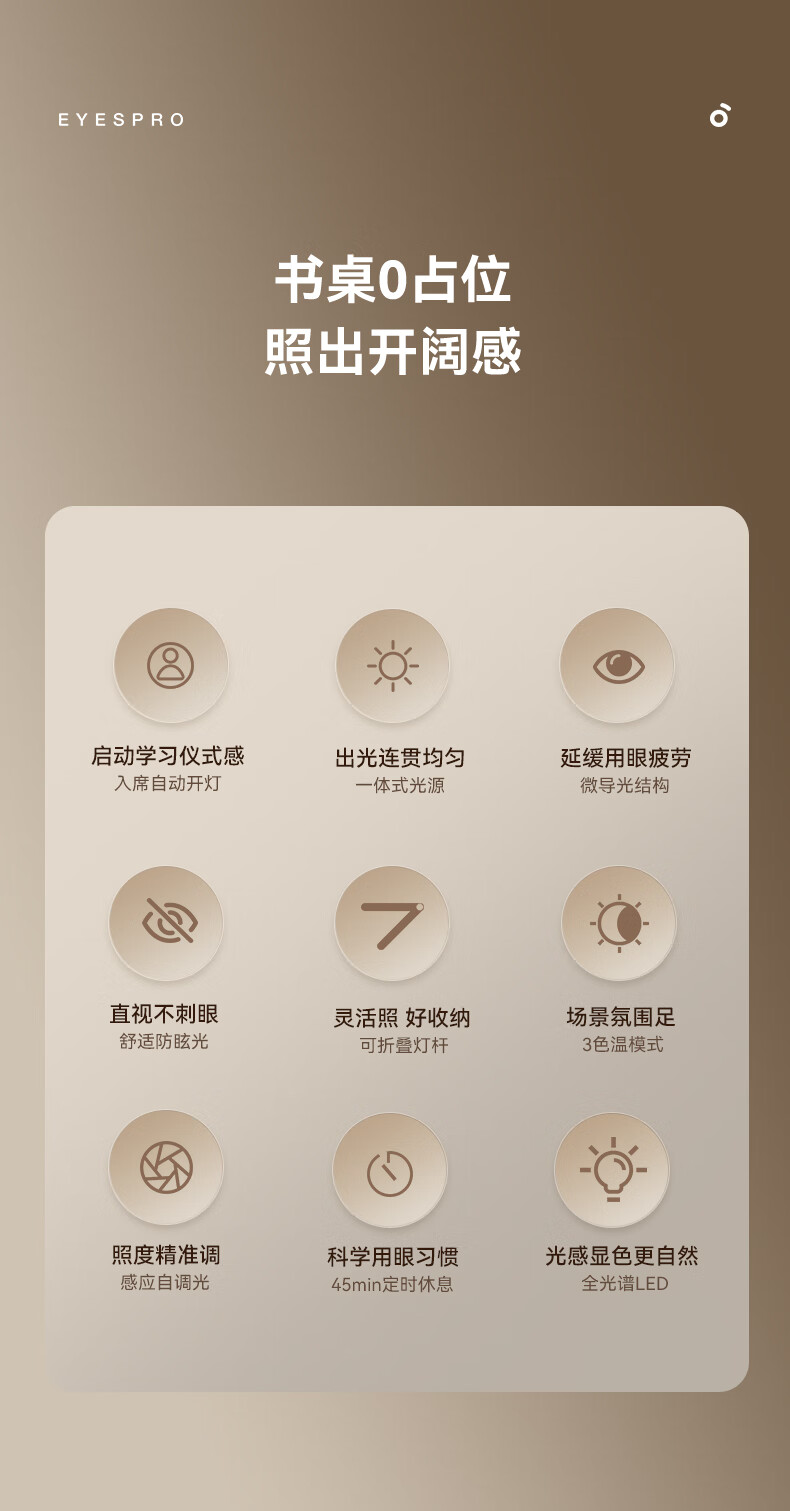 EYESPRO

书桌0占位
照出开阔感

启动学习仪式感
入席自动开灯

出光连贯均匀
一体式光源

延缓用眼疲劳
微导光结构

直视不刺眼
舒适防眩光

灵活照 好收纳
可折叠灯杆

场景氛围足
3色温模式

照度精准调
感应自调光

科学用眼习惯
45min定时休息

光感显色更自然
全光谱LED