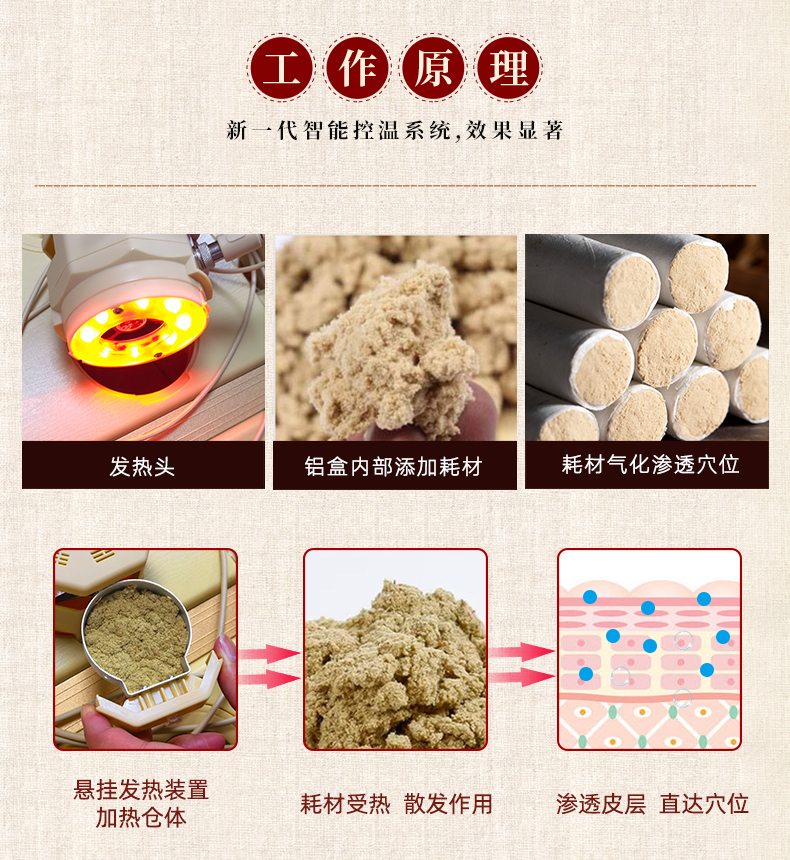 工作原理

新一代智能控温系统,效果显著

发热头

铝盒内部添加耗材

耗材气化渗透穴位

悬挂发热装置
加热仓体

耗材受热 散发作用

渗透皮层 直达穴位