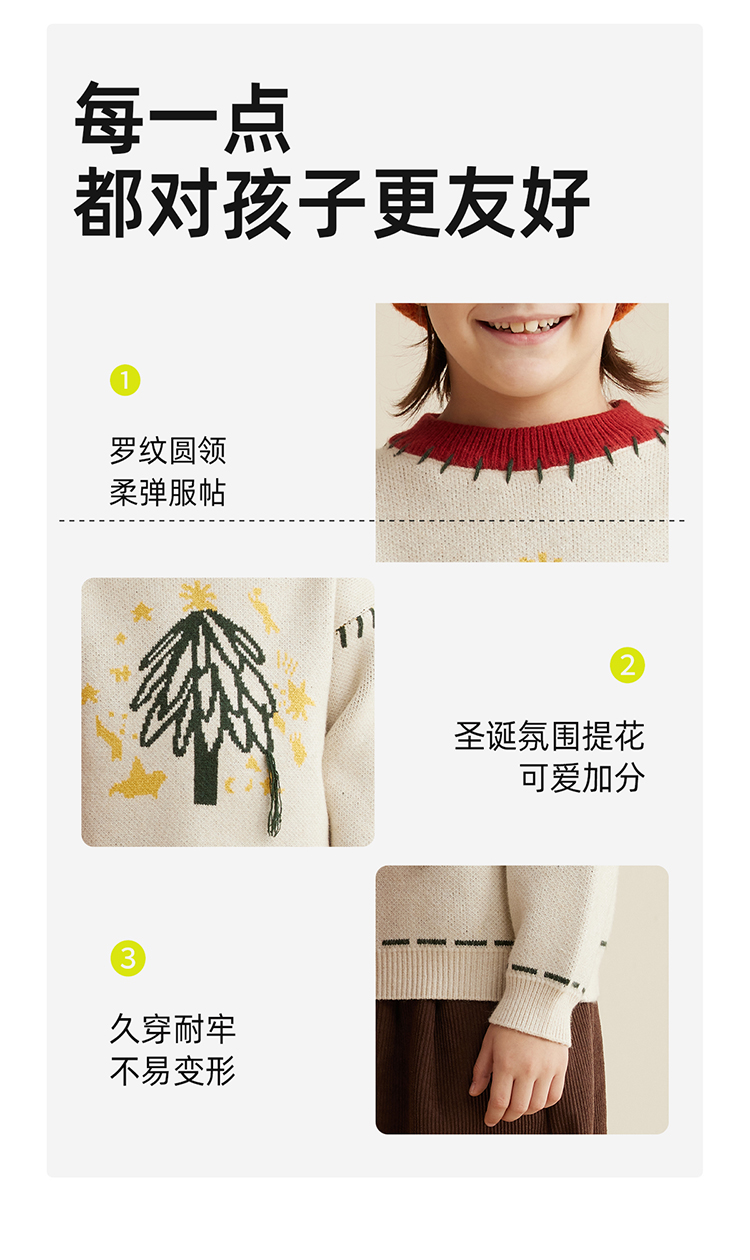 每一点
都对孩子更友好

1

罗纹圆领
柔弹服帖

2

圣诞氛围提花
可爱加分

3

久穿耐牢
不易变形